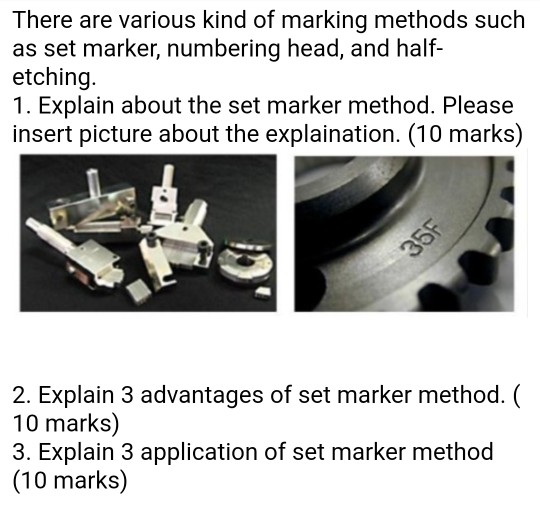 There are various kind of marking methods such as set marker, numbering head, and half-etching.
1. Explain about the set marker method. Please insert picture about the explaination. (10 marks)

35F

2. Explain 3 advantages of set marker method. ( 10 marks)
3. Explain 3 application of set marker method (10 marks)