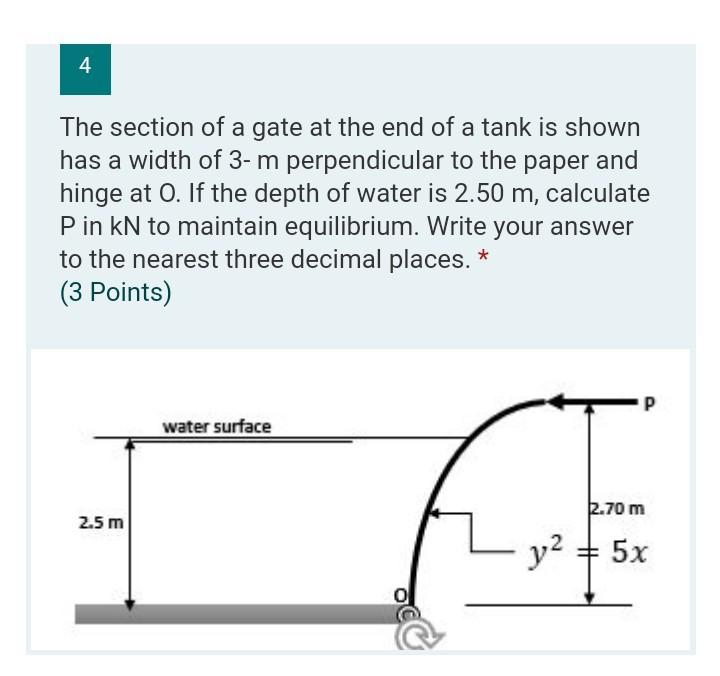 4

The section of a gate at the end of a tank is shown has a width of 3- m perpendicular to the paper and hinge at O. If the depth of water is 2.50 m, calculate P in kN to maintain equilibrium. Write your answer to the nearest three decimal places. *
(3 Points)

water surface
P
2.5 m
2.70 m
$y^2 = 5x$
O