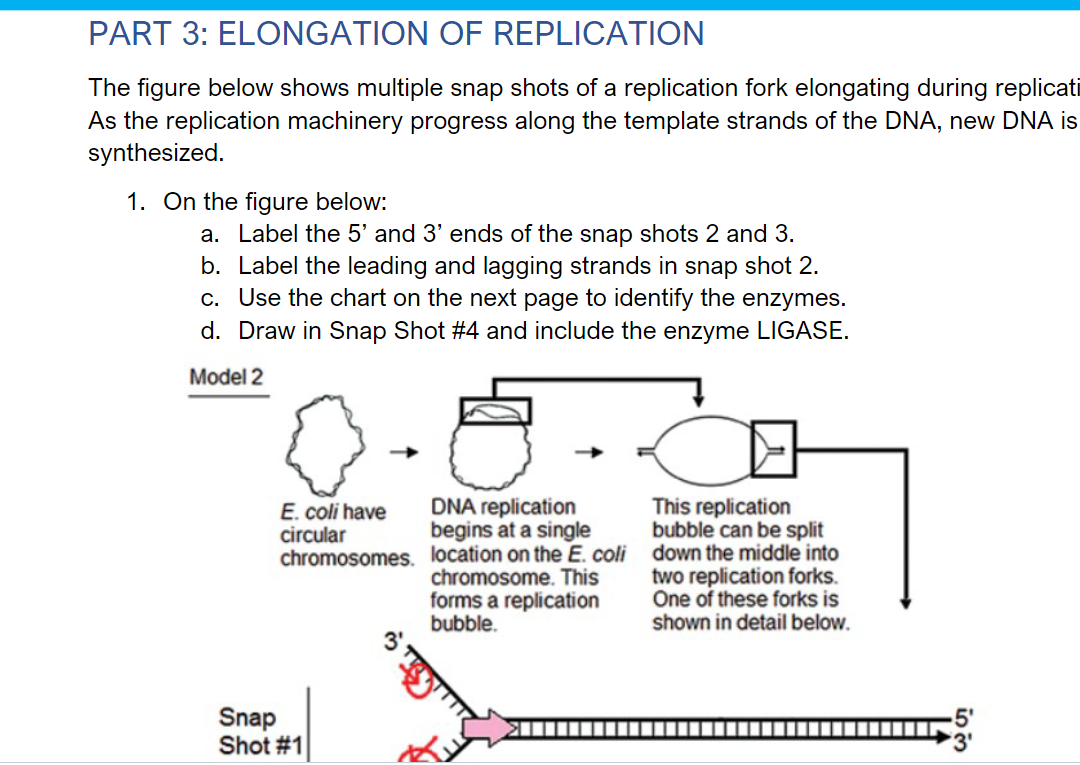 PART 3: ELONGATION OF REPLICATION

The figure below shows multiple snap shots of a replication fork elongating during replicati
As the replication machinery progress along the template strands of the DNA, new DNA is synthesized.

1. On the figure below:
a. Label the 5' and 3' ends of the snap shots 2 and 3.
b. Label the leading and lagging strands in snap shot 2.
c. Use the chart on the next page to identify the enzymes.
d. Draw in Snap Shot #4 and include the enzyme LIGASE.

Model 2

E. coli have circular chromosomes.

DNA replication begins at a single location on the E. coli chromosome. This forms a replication bubble.

This replication bubble can be split down the middle into two replication forks. One of these forks is shown in detail below.

3'

Snap Shot #1

5'
3'