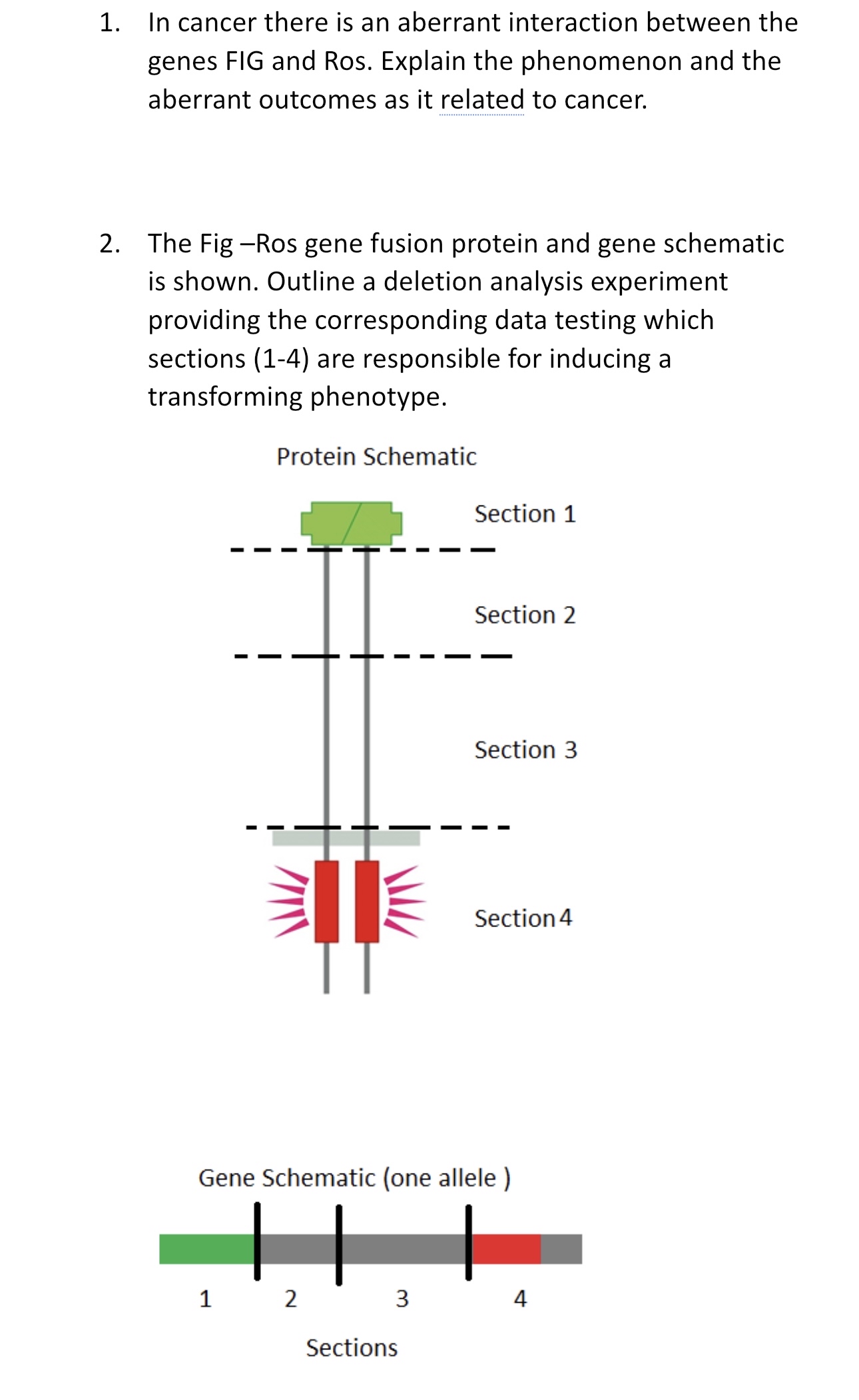 1. In cancer there is an aberrant interaction between the genes FIG and Ros. Explain the phenomenon and the aberrant outcomes as it related to cancer.

2. The Fig –Ros gene fusion protein and gene schematic is shown. Outline a deletion analysis experiment providing the corresponding data testing which sections (1-4) are responsible for inducing a transforming phenotype.

Protein Schematic

Section 1

Section 2

Section 3

Section 4

Gene Schematic (one allele )

1 2 3 4

Sections