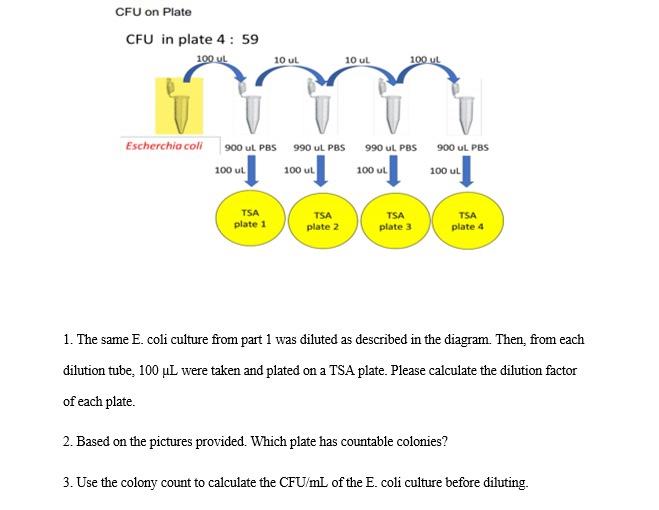 CFU on Plate

CFU in plate 4 : 59

100 uL

10 uL

10 uL

100 uL

Escherchia coli

900 uL PBS

990 uL PBS

990 uL PBS

900 uL PBS

100 uL

100 uL

100 uL

100 uL

TSA plate 1

TSA plate 2

TSA plate 3

TSA plate 4

1. The same E. coli culture from part 1 was diluted as described in the diagram. Then, from each dilution tube, 100 μL were taken and plated on a TSA plate. Please calculate the dilution factor of each plate.

2. Based on the pictures provided. Which plate has countable colonies?

3. Use the colony count to calculate the CFU/mL of the E. coli culture before diluting.