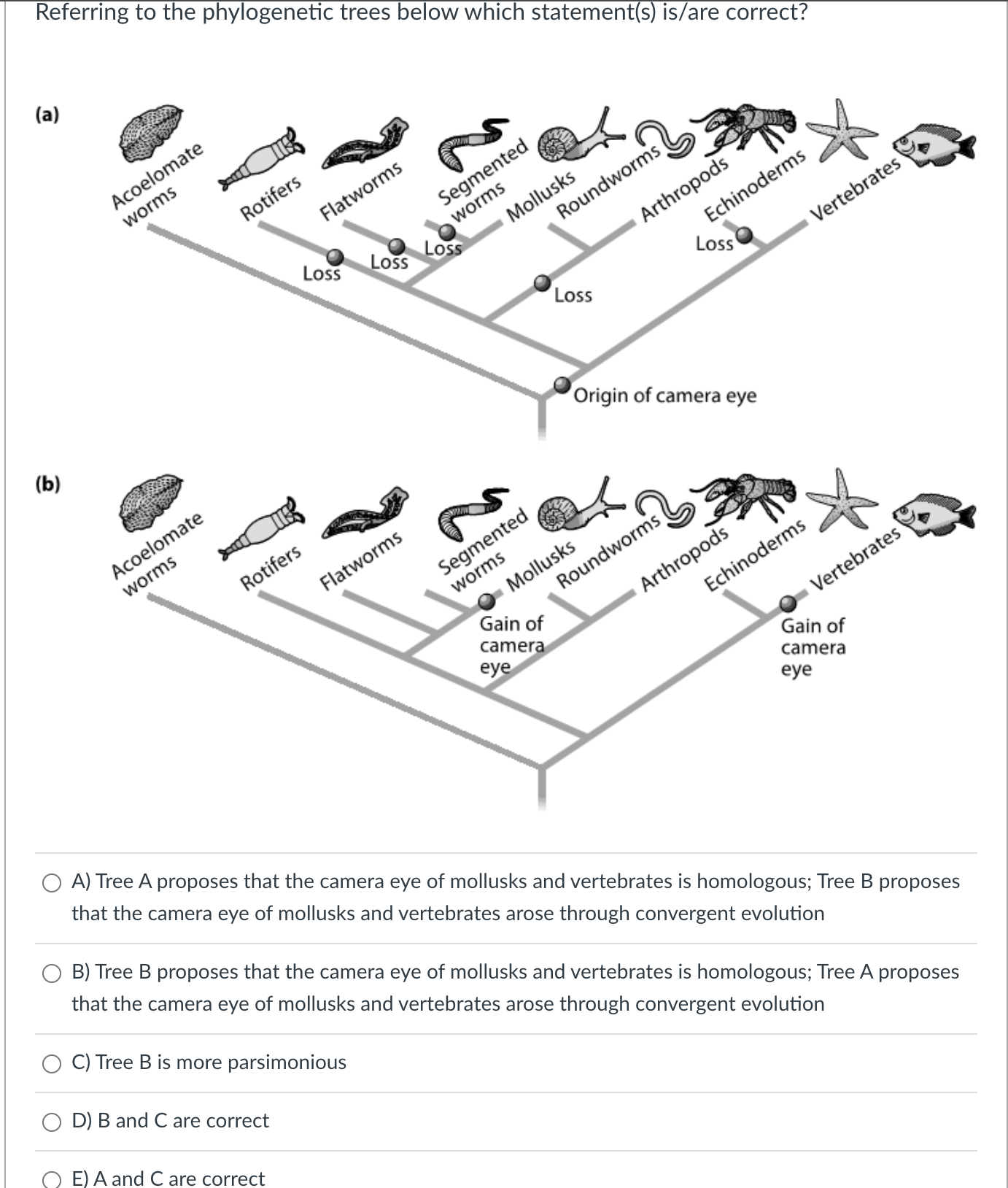 Referring to the phylogenetic trees below which statement(s) is/are correct?

(a)

Acoelomate worms
Rotifers
Flatworms
Segmented worms
Mollusks
Roundworms
Arthropods
Echinoderms
Vertebrates
Loss
Loss
Loss
Loss
Loss
Origin of camera eye

(b)

Acoelomate worms
Rotifers
Flatworms
Segmented worms
Mollusks
Roundworms
Arthropods
Echinoderms
Vertebrates
Gain of camera eye
Gain of camera eye

A) Tree A proposes that the camera eye of mollusks and vertebrates is homologous; Tree B proposes that the camera eye of mollusks and vertebrates arose through convergent evolution

B) Tree B proposes that the camera eye of mollusks and vertebrates is homologous; Tree A proposes that the camera eye of mollusks and vertebrates arose through convergent evolution

C) Tree B is more parsimonious

D) B and C are correct

E) A and C are correct