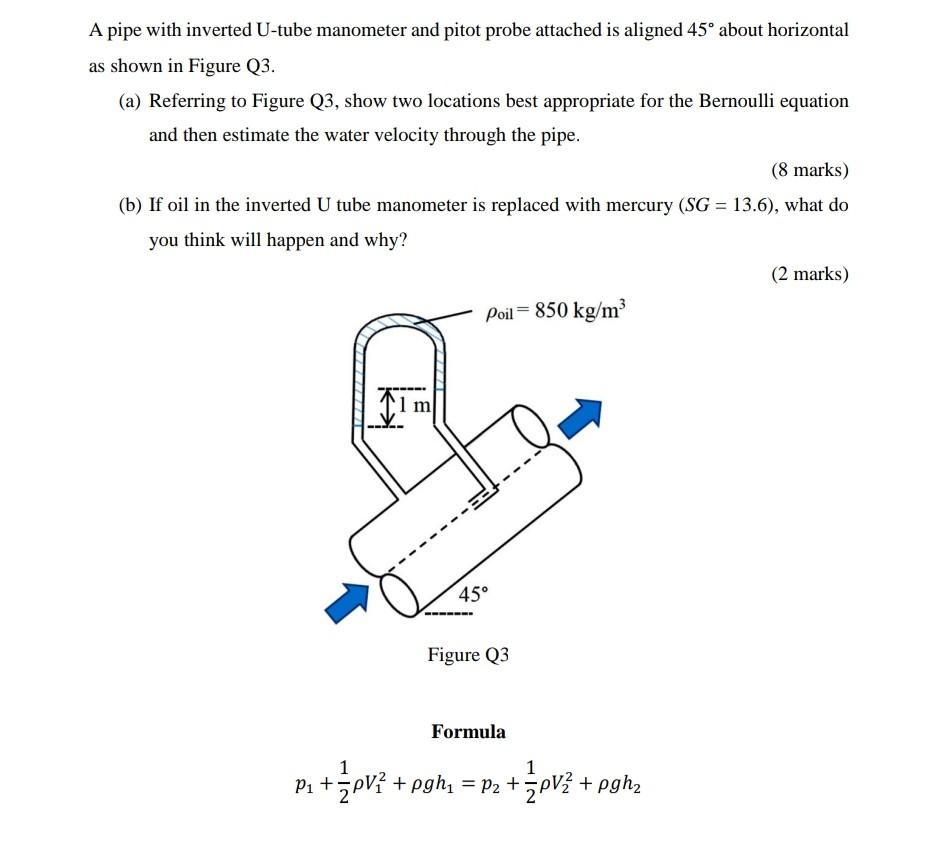 A pipe with inverted U-tube manometer and pitot probe attached is aligned 45° about horizontal as shown in Figure Q3.

(a) Referring to Figure Q3, show two locations best appropriate for the Bernoulli equation and then estimate the water velocity through the pipe.

(8 marks)

(b) If oil in the inverted U tube manometer is replaced with mercury ($SG = 13.6$), what do you think will happen and why?

(2 marks)

$\rho_{oil} = 850$ kg/m$^3$

1 m

45°

Figure Q3

Formula

$p_1 + \frac{1}{2}\rho V_1^2 + \rho g h_1 = p_2 + \frac{1}{2}\rho V_2^2 + \rho g h_2$