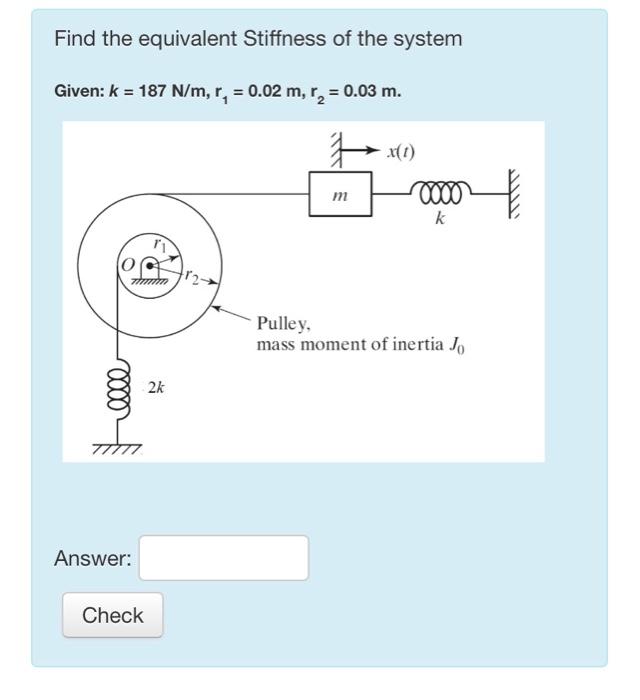 Find the equivalent Stiffness of the system

Given: $k$ = 187 N/m, $r_1$ = 0.02 m, $r_2$ = 0.03 m.

$x(t)$

$m$

$k$

$r_1$

$O$

$r_2$

Pulley,
mass moment of inertia $J_0$

$2k$

Answer:

Check