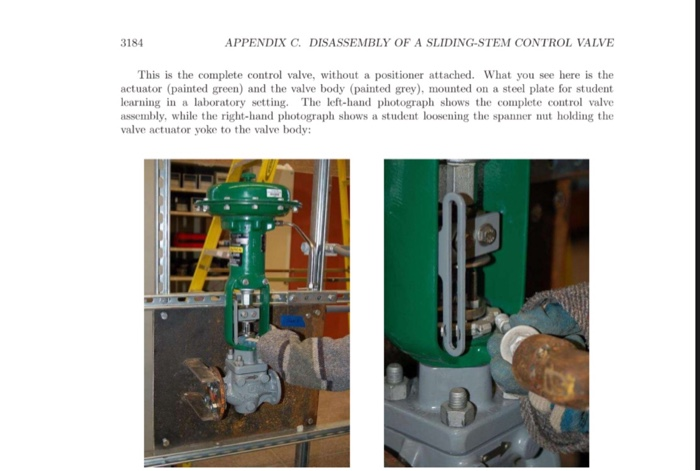 3184 APPENDIX C. DISASSEMBLY OF A SLIDING-STEM CONTROL VALVE

This is the complete control valve, without a positioner attached. What you see here is the actuator (painted green) and the valve body (painted grey), mounted on a steel plate for student learning in a laboratory setting. The left-hand photograph shows the complete control valve assembly, while the right-hand photograph shows a student loosening the spanner nut holding the valve actuator yoke to the valve body: