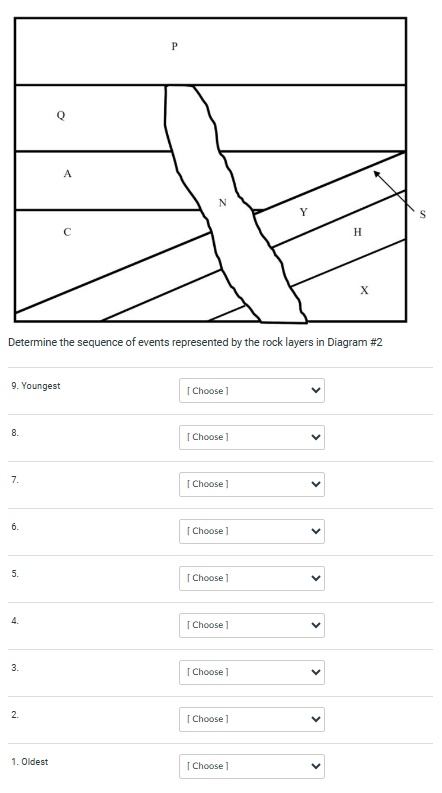 P

Q

A

N

Y

S

C

H

X

Determine the sequence of events represented by the rock layers in Diagram #2

9. Youngest [ Choose ]

8. [ Choose ]

7. [ Choose ]

6. [ Choose ]

5. [ Choose ]

4. [ Choose ]

3. [ Choose ]

2. [ Choose ]

1. Oldest [ Choose ]