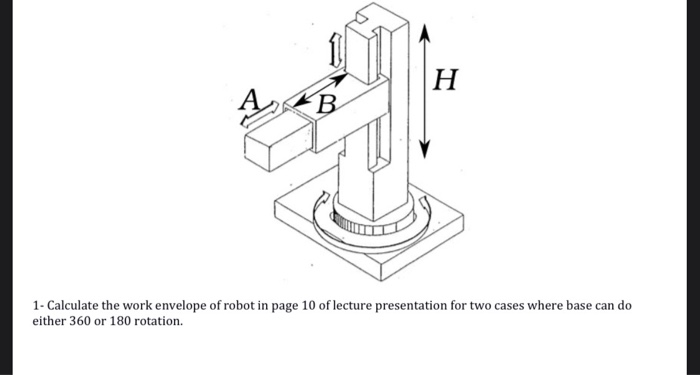 A

B

H

1- Calculate the work envelope of robot in page 10 of lecture presentation for two cases where base can do either 360 or 180 rotation.