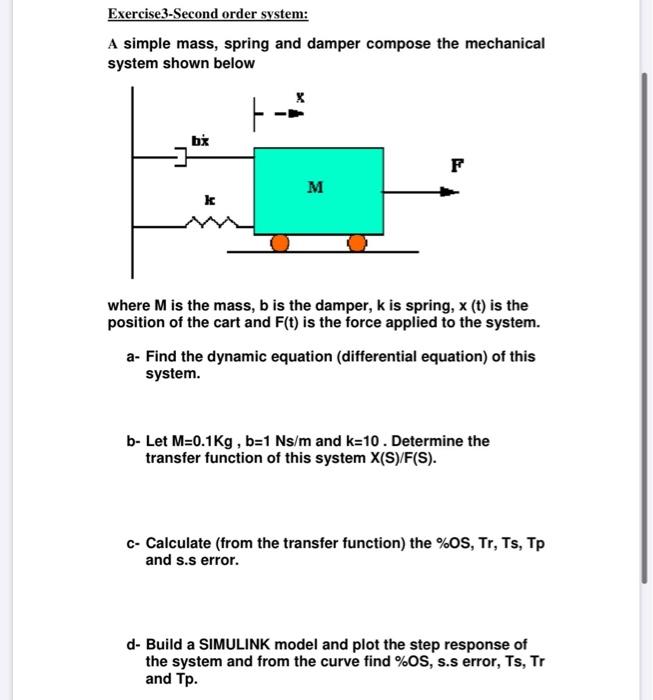 Exercise3-Second order system:

A simple mass, spring and damper compose the mechanical system shown below

x

$b\dot{x}$

F

M

k

where M is the mass, b is the damper, k is spring, x (t) is the position of the cart and F(t) is the force applied to the system.

a- Find the dynamic equation (differential equation) of this system.

b- Let M=0.1Kg , b=1 Ns/m and k=10 . Determine the transfer function of this system X(S)/F(S).

c- Calculate (from the transfer function) the %OS, Tr, Ts, Tp and s.s error.

d- Build a SIMULINK model and plot the step response of the system and from the curve find %OS, s.s error, Ts, Tr and Tp.