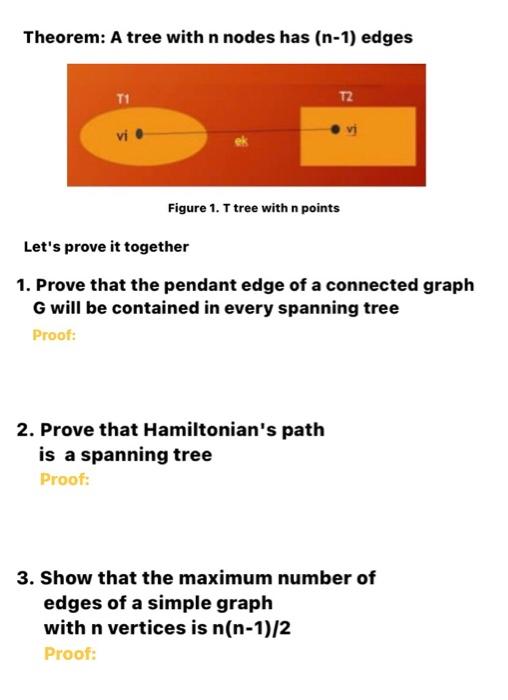 Theorem: A tree with n nodes has (n-1) edges

T1

T2

vi

ek

vj

Figure 1. T tree with n points

Let's prove it together

1. Prove that the pendant edge of a connected graph G will be contained in every spanning tree

Proof:

2. Prove that Hamiltonian's path is a spanning tree

Proof:

3. Show that the maximum number of edges of a simple graph with n vertices is n(n-1)/2

Proof: