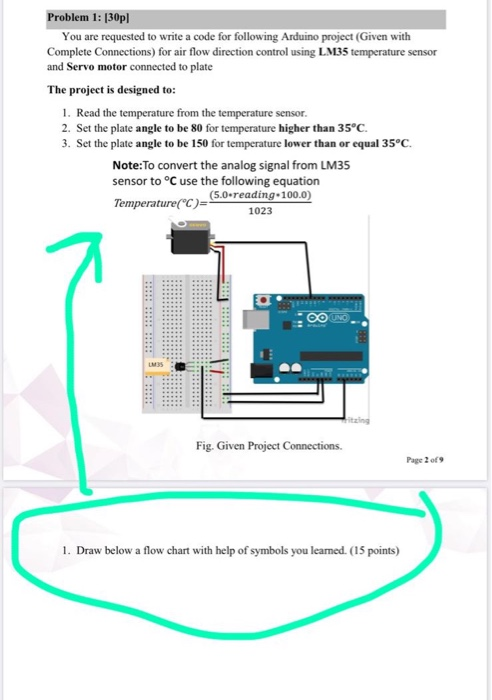 Problem 1: [30p]

You are requested to write a code for following Arduino project (Given with Complete Connections) for air flow direction control using LM35 temperature sensor and Servo motor connected to plate

The project is designed to:

1. Read the temperature from the temperature sensor.
2. Set the plate angle to be 80 for temperature higher than 35°C.
3. Set the plate angle to be 150 for temperature lower than or equal 35°C.

Note:To convert the analog signal from LM35 sensor to °C use the following equation

$Temperature(°C)=\frac{(5.0*reading*100.0)}{1023}$

LM35

UNO

fritzing

Fig. Given Project Connections.

Page 2 of 9

1. Draw below a flow chart with help of symbols you learned. (15 points)