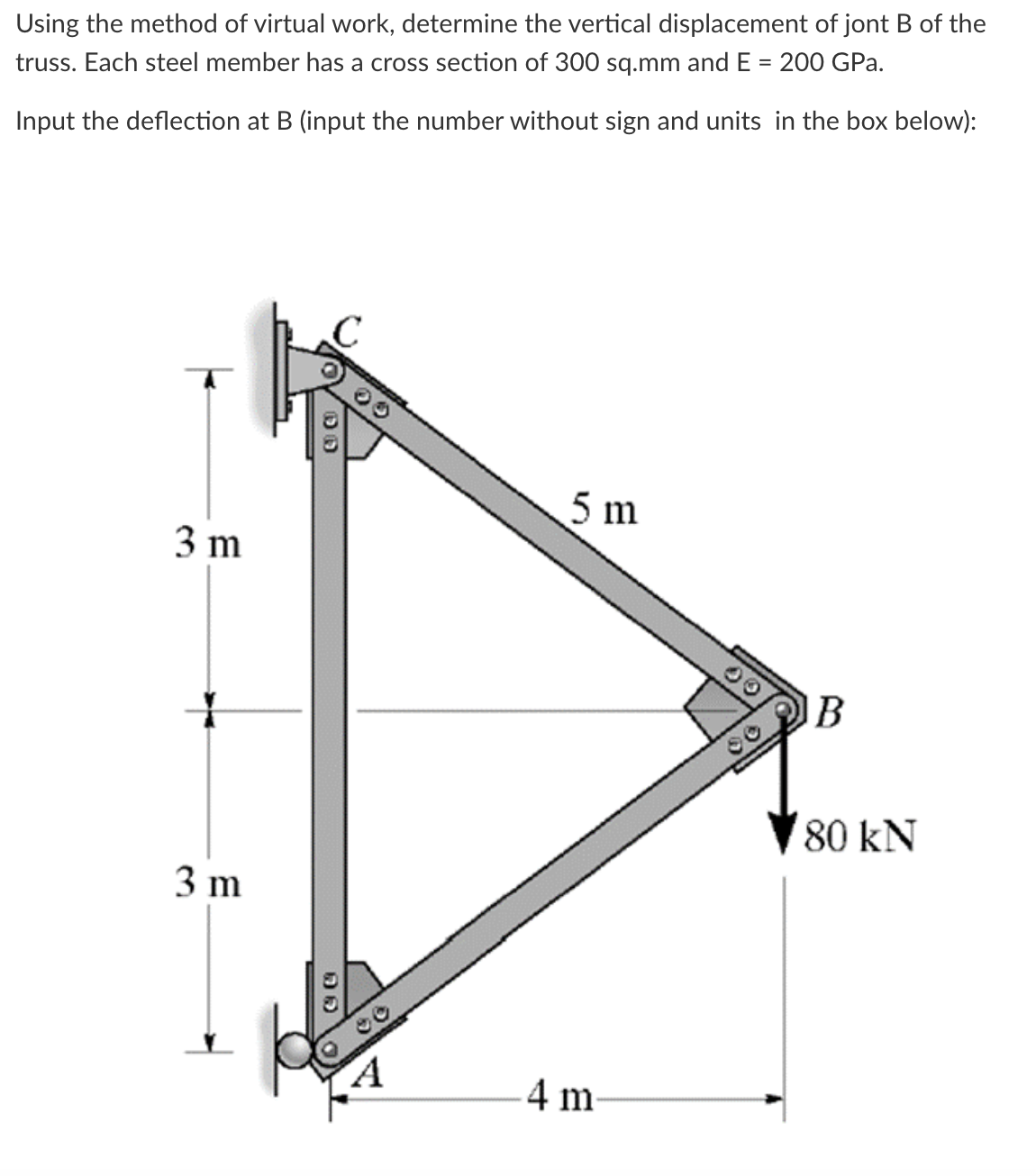 Using the method of virtual work, determine the vertical displacement of jont B of the truss. Each steel member has a cross section of 300 sq.mm and E = 200 GPa.

Input the deflection at B (input the number without sign and units in the box below):

C
5 m
3 m
B
80 kN
3 m
A
4 m