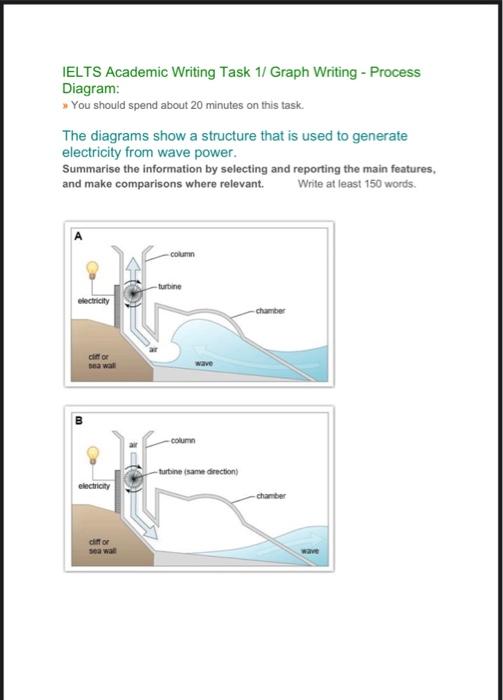 IELTS Academic Writing Task 1/ Graph Writing - Process Diagram:

» You should spend about 20 minutes on this task.

The diagrams show a structure that is used to generate electricity from wave power.

Summarise the information by selecting and reporting the main features, and make comparisons where relevant. Write at least 150 words.

A

column

turbine

electricity

chamber

air

cliff or sea wall

wave

B

air

column

turbine (same direction)

electricity

chamber

cliff or sea wall

wave