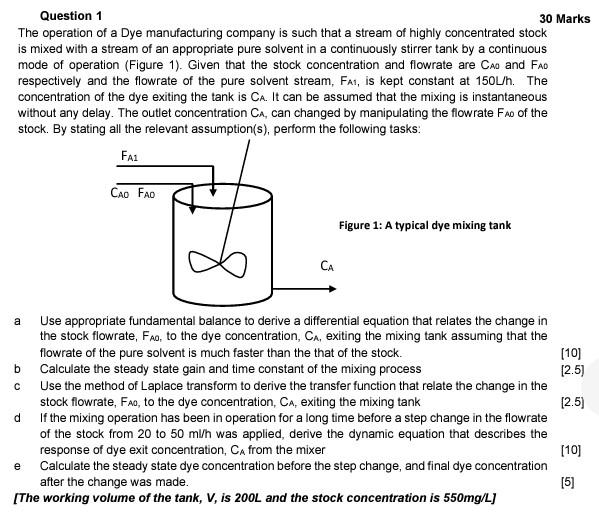 Question 1

30 Marks

The operation of a Dye manufacturing company is such that a stream of highly concentrated stock is mixed with a stream of an appropriate pure solvent in a continuously stirrer tank by a continuous mode of operation (Figure 1). Given that the stock concentration and flowrate are $C_{A0}$ and $F_{A0}$ respectively and the flowrate of the pure solvent stream, $F_{A1}$, is kept constant at 150L/h. The concentration of the dye exiting the tank is $C_A$. It can be assumed that the mixing is instantaneous without any delay. The outlet concentration $C_A$, can changed by manipulating the flowrate $F_{A0}$ of the stock. By stating all the relevant assumption(s), perform the following tasks:

$F_{A1}$

$C_{A0}$ $F_{A0}$

Figure 1: A typical dye mixing tank

$C_A$

a Use appropriate fundamental balance to derive a differential equation that relates the change in the stock flowrate, $F_{A0}$, to the dye concentration, $C_A$, exiting the mixing tank assuming that the flowrate of the pure solvent is much faster than the that of the stock. [10]

b Calculate the steady state gain and time constant of the mixing process [2.5]

c Use the method of Laplace transform to derive the transfer function that relate the change in the stock flowrate, $F_{A0}$, to the dye concentration, $C_A$, exiting the mixing tank [2.5]

d If the mixing operation has been in operation for a long time before a step change in the flowrate of the stock from 20 to 50 ml/h was applied, derive the dynamic equation that describes the response of dye exit concentration, $C_A$ from the mixer [10]

e Calculate the steady state dye concentration before the step change, and final dye concentration after the change was made. [5]

[The working volume of the tank, V, is 200L and the stock concentration is 550mg/L]