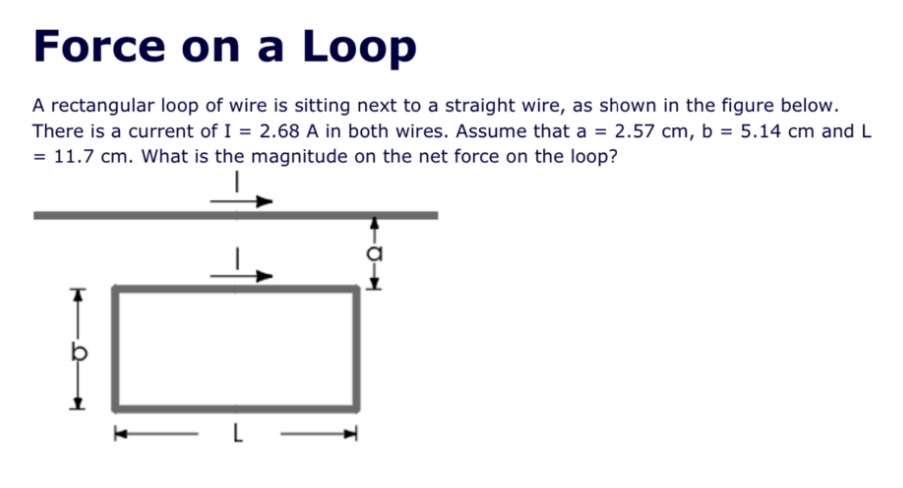 Force on a Loop

A rectangular loop of wire is sitting next to a straight wire, as shown in the figure below. There is a current of I = 2.68 A in both wires. Assume that a = 2.57 cm, b = 5.14 cm and L = 11.7 cm. What is the magnitude on the net force on the loop?

I

I

a

b

L