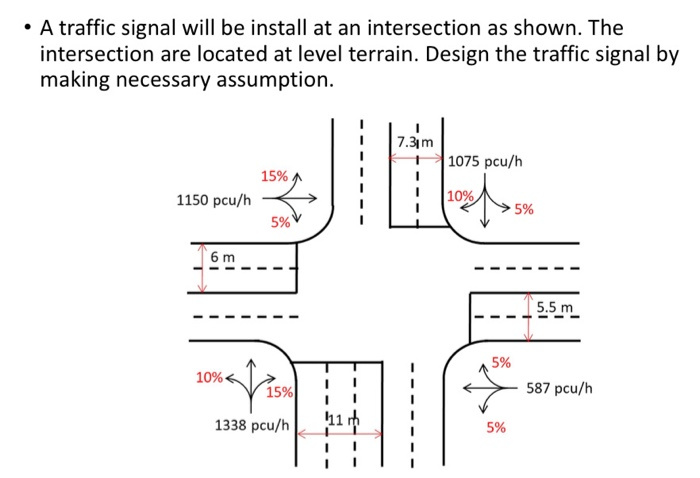 • A traffic signal will be install at an intersection as shown. The intersection are located at level terrain. Design the traffic signal by making necessary assumption.

7.3 m
1075 pcu/h
10%
5%
15%
1150 pcu/h
5%
6 m
5.5 m
5%
587 pcu/h
5%
10%
15%
1338 pcu/h
11 m