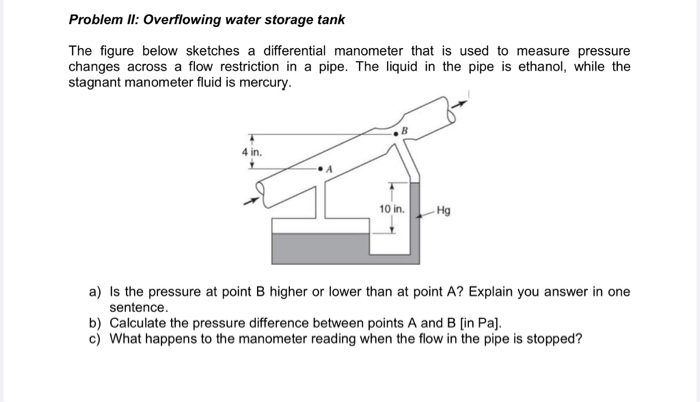 Problem II: Overflowing water storage tank

The figure below sketches a differential manometer that is used to measure pressure changes across a flow restriction in a pipe. The liquid in the pipe is ethanol, while the stagnant manometer fluid is mercury.

4 in.
A
B
10 in.
Hg

a) Is the pressure at point B higher or lower than at point A? Explain you answer in one sentence.
b) Calculate the pressure difference between points A and B [in Pa].
c) What happens to the manometer reading when the flow in the pipe is stopped?