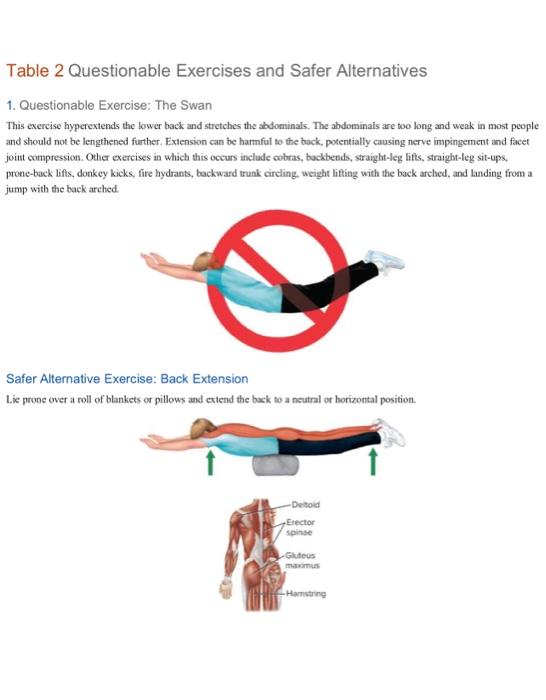 Table 2 Questionable Exercises and Safer Alternatives

1. Questionable Exercise: The Swan

This exercise hyperextends the lower back and stretches the abdominals. The abdominals are too long and weak in most people and should not be lengthened further. Extension can be harmful to the back, potentially causing nerve impingement and facet joint compression. Other exercises in which this occurs include cobras, backbends, straight-leg lifts, straight-leg sit-ups, prone-back lifts, donkey kicks, fire hydrants, backward trunk circling, weight lifting with the back arched, and landing from a jump with the back arched.

Safer Alternative Exercise: Back Extension

Lie prone over a roll of blankets or pillows and extend the back to a neutral or horizontal position.

Deltoid
Erector spinae
Gluteus maximus
Hamstring