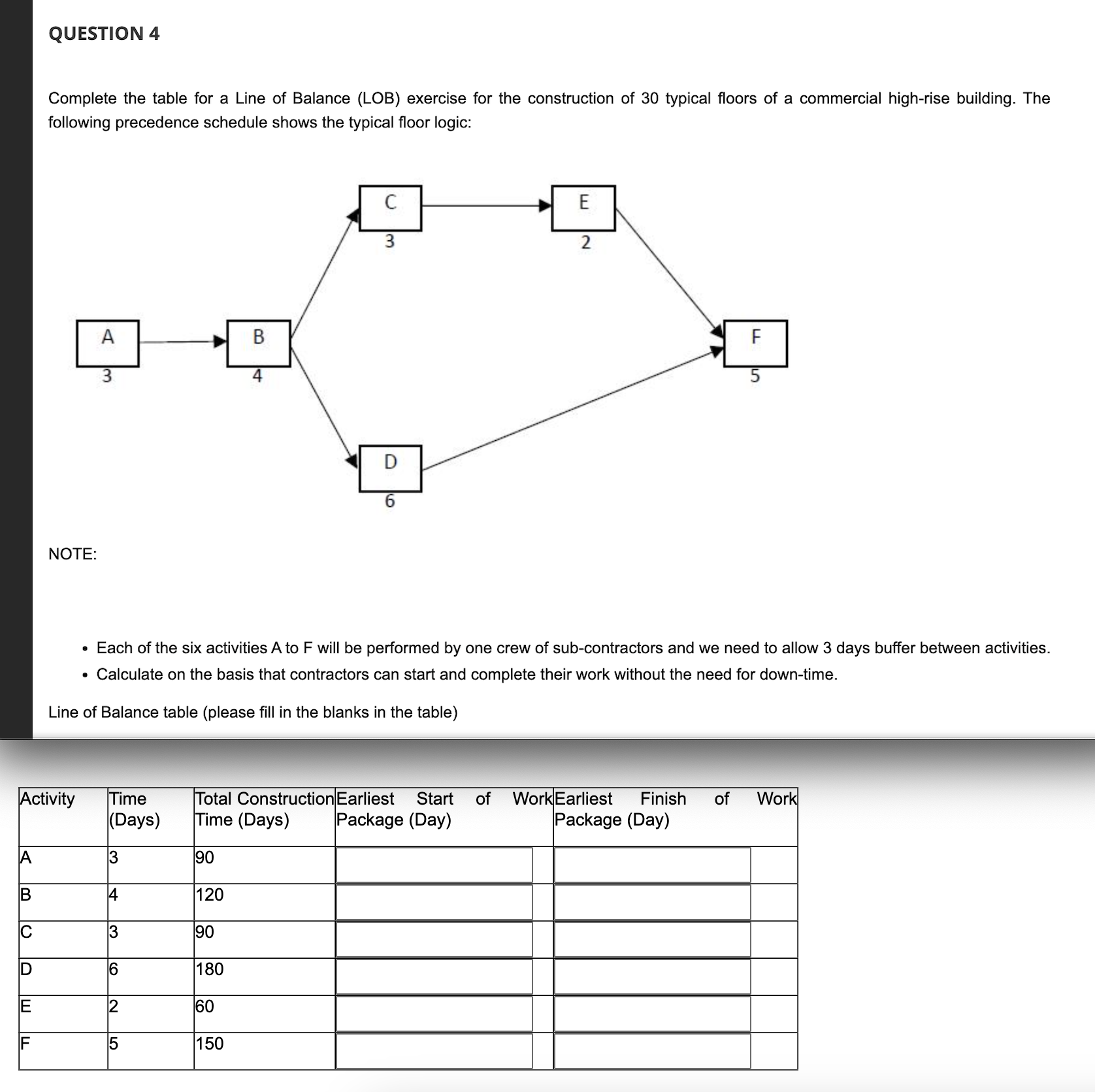 QUESTION 4

Complete the table for a Line of Balance (LOB) exercise for the construction of 30 typical floors of a commercial high-rise building. The following precedence schedule shows the typical floor logic:

C
3
E
2
A
3
B
4
F
5
D
6

NOTE:

• Each of the six activities A to F will be performed by one crew of sub-contractors and we need to allow 3 days buffer between activities.
• Calculate on the basis that contractors can start and complete their work without the need for down-time.

Line of Balance table (please fill in the blanks in the table)

| Activity | Time (Days) | Total Construction Time (Days) | Earliest Start of Work Package (Day) | Earliest Finish of Work Package (Day) |
|---|---|---|---|---|
| A | 3 | 90 | | |
| B | 4 | 120 | | |
| C | 3 | 90 | | |
| D | 6 | 180 | | |
| E | 2 | 60 | | |
| F | 5 | 150 | | |