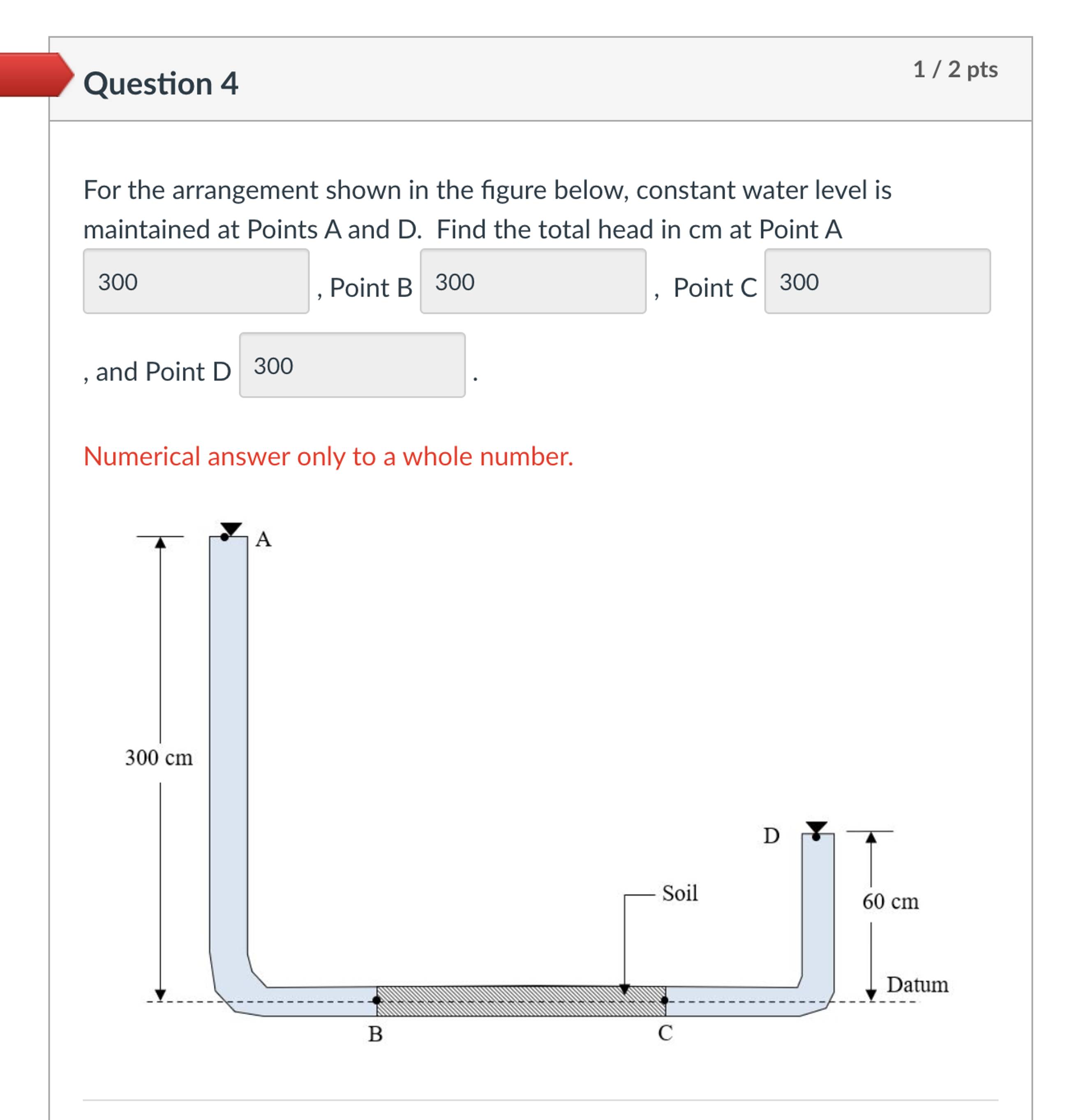 Question 4

1 / 2 pts

For the arrangement shown in the figure below, constant water level is maintained at Points A and D. Find the total head in cm at Point A 300 , Point B 300 , Point C 300 , and Point D 300 .

Numerical answer only to a whole number.

A
300 cm
D
Soil
60 cm
Datum
B
C