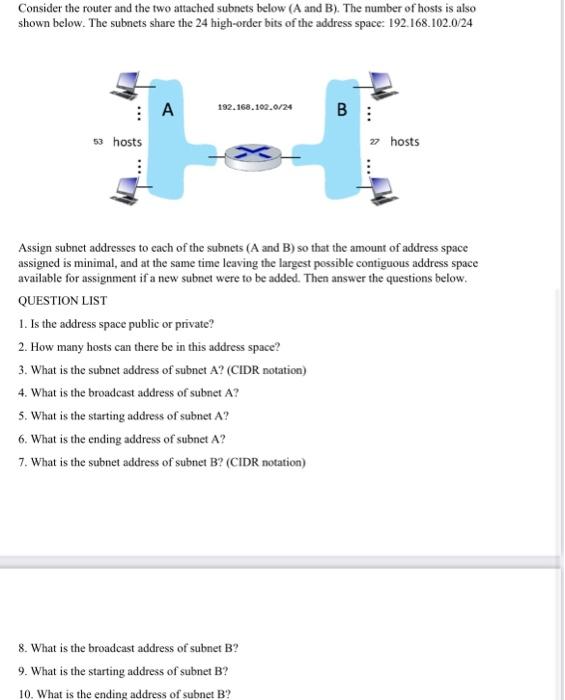 Consider the router and the two attached subnets below (A and B). The number of hosts is also shown below. The subnets share the 24 high-order bits of the address space: 192.168.102.0/24

A

192.168.102.0/24

B

53 hosts

27 hosts

Assign subnet addresses to each of the subnets (A and B) so that the amount of address space assigned is minimal, and at the same time leaving the largest possible contiguous address space available for assignment if a new subnet were to be added. Then answer the questions below.

QUESTION LIST

1. Is the address space public or private?

2. How many hosts can there be in this address space?

3. What is the subnet address of subnet A? (CIDR notation)

4. What is the broadcast address of subnet A?

5. What is the starting address of subnet A?

6. What is the ending address of subnet A?

7. What is the subnet address of subnet B? (CIDR notation)

8. What is the broadcast address of subnet B?

9. What is the starting address of subnet B?

10. What is the ending address of subnet B?