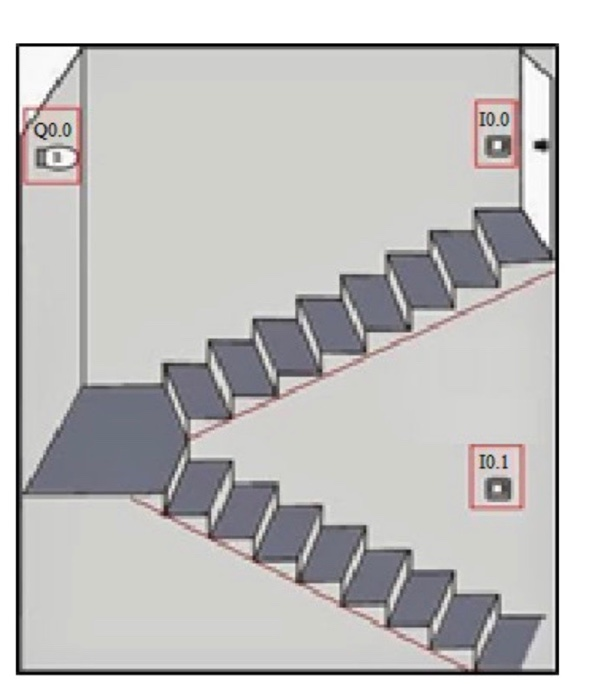 Q0.0

I0.0

I0.1