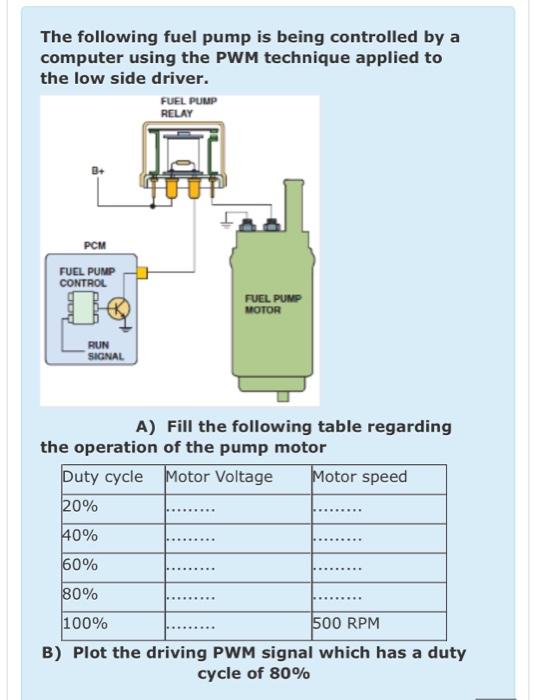 The following fuel pump is being controlled by a computer using the PWM technique applied to the low side driver.

FUEL PUMP RELAY

B+

PCM

FUEL PUMP CONTROL

RUN SIGNAL

FUEL PUMP MOTOR

A) Fill the following table regarding the operation of the pump motor

| Duty cycle | Motor Voltage | Motor speed |
|---|---|---|
| 20% | ......... | ......... |
| 40% | ......... | ......... |
| 60% | ......... | ......... |
| 80% | ......... | ......... |
| 100% | ......... | 500 RPM |

B) Plot the driving PWM signal which has a duty cycle of 80%