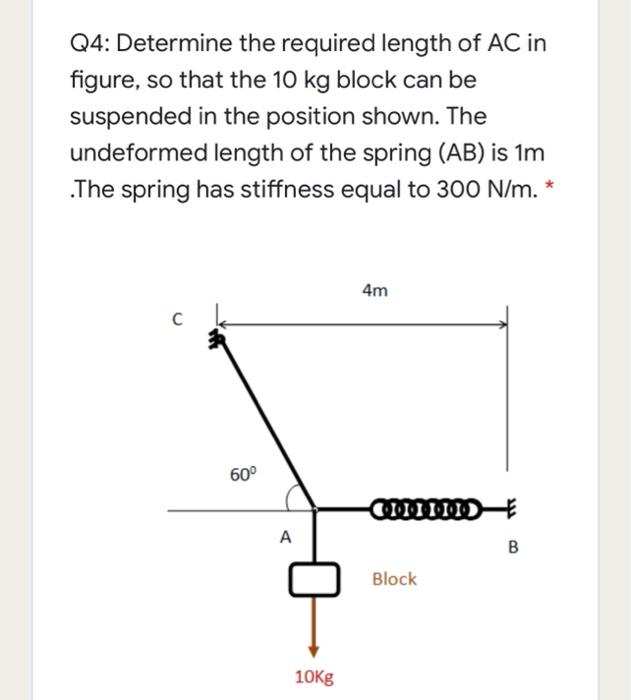 Q4: Determine the required length of AC in figure, so that the 10 kg block can be suspended in the position shown. The undeformed length of the spring (AB) is 1m .The spring has stiffness equal to 300 N/m. *

4m

C

$60^0$

A

B

Block

10Kg