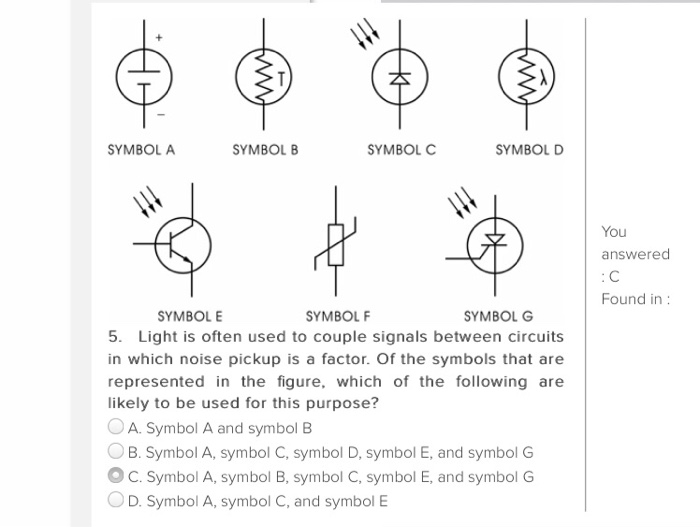 +

−

T

λ

SYMBOL A

SYMBOL B

SYMBOL C

SYMBOL D

SYMBOL E

SYMBOL F

SYMBOL G

5. Light is often used to couple signals between circuits in which noise pickup is a factor. Of the symbols that are represented in the figure, which of the following are likely to be used for this purpose?

A. Symbol A and symbol B

B. Symbol A, symbol C, symbol D, symbol E, and symbol G

C. Symbol A, symbol B, symbol C, symbol E, and symbol G

D. Symbol A, symbol C, and symbol E

You answered : C

Found in :