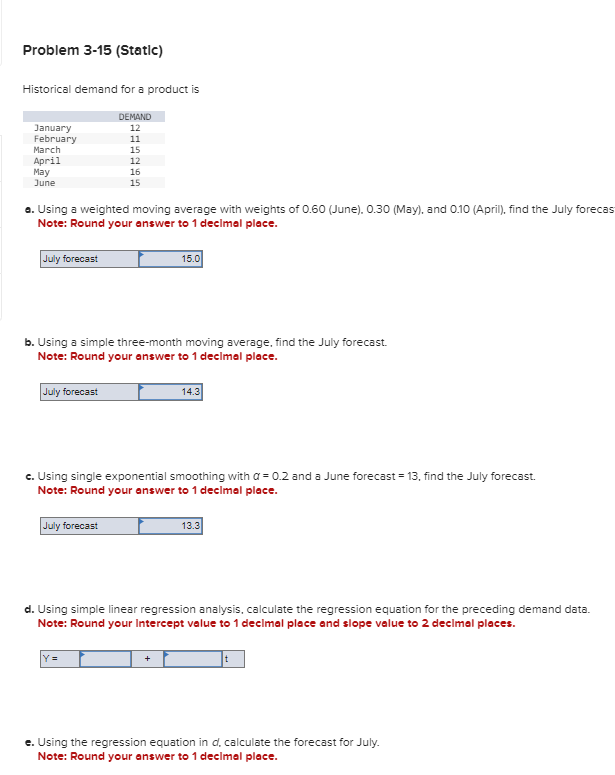 Problem 3-15 (Static)

Historical demand for a product is

|  | DEMAND |
|---|---|
| January | 12 |
| February | 11 |
| March | 15 |
| April | 12 |
| May | 16 |
| June | 15 |

a. Using a weighted moving average with weights of 0.60 (June), 0.30 (May), and 0.10 (April), find the July forecas
Note: Round your answer to 1 decimal place.

| July forecast | 15.0 |
|---|---|

b. Using a simple three-month moving average, find the July forecast.
Note: Round your answer to 1 decimal place.

| July forecast | 14.3 |
|---|---|

c. Using single exponential smoothing with $\alpha = 0.2$ and a June forecast = 13, find the July forecast.
Note: Round your answer to 1 decimal place.

| July forecast | 13.3 |
|---|---|

d. Using simple linear regression analysis, calculate the regression equation for the preceding demand data.
Note: Round your intercept value to 1 decimal place and slope value to 2 decimal places.

| Y = |  | + |  | t |
|---|---|---|---|---|

e. Using the regression equation in d, calculate the forecast for July.
Note: Round your answer to 1 decimal place.