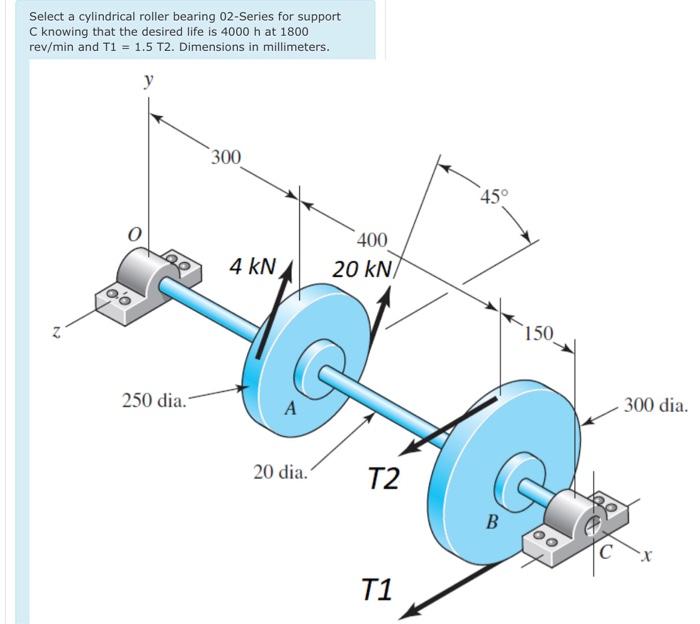 Select a cylindrical roller bearing 02-Series for support C knowing that the desired life is 4000 h at 1800 rev/min and T1 = 1.5 T2. Dimensions in millimeters.

y
300
45°
O
400
4 kN
20 kN
z
150
250 dia.
A
300 dia.
20 dia.
T2
B
C
x
T1