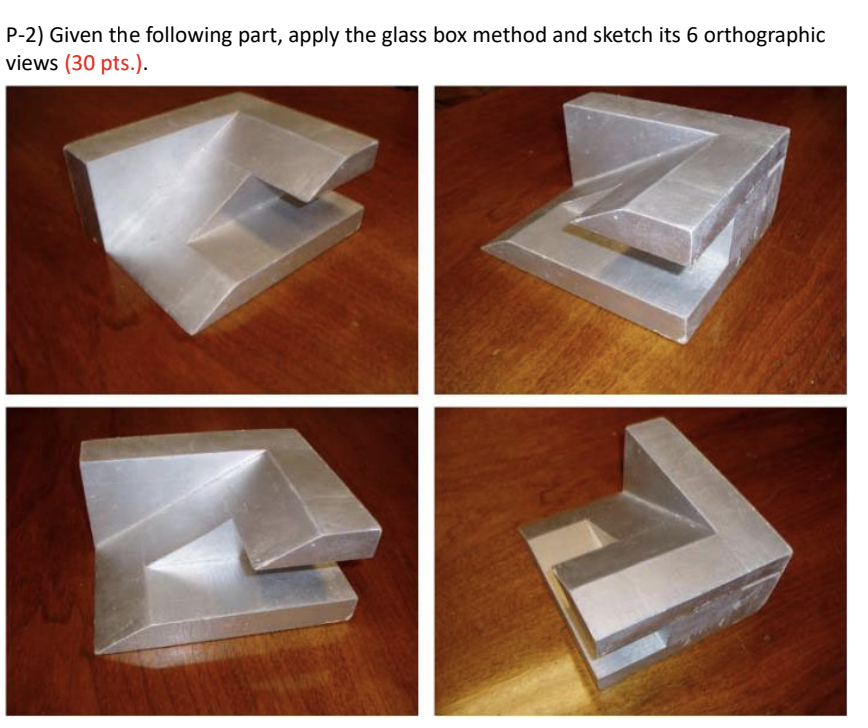 P-2) Given the following part, apply the glass box method and sketch its 6 orthographic views (30 pts.).