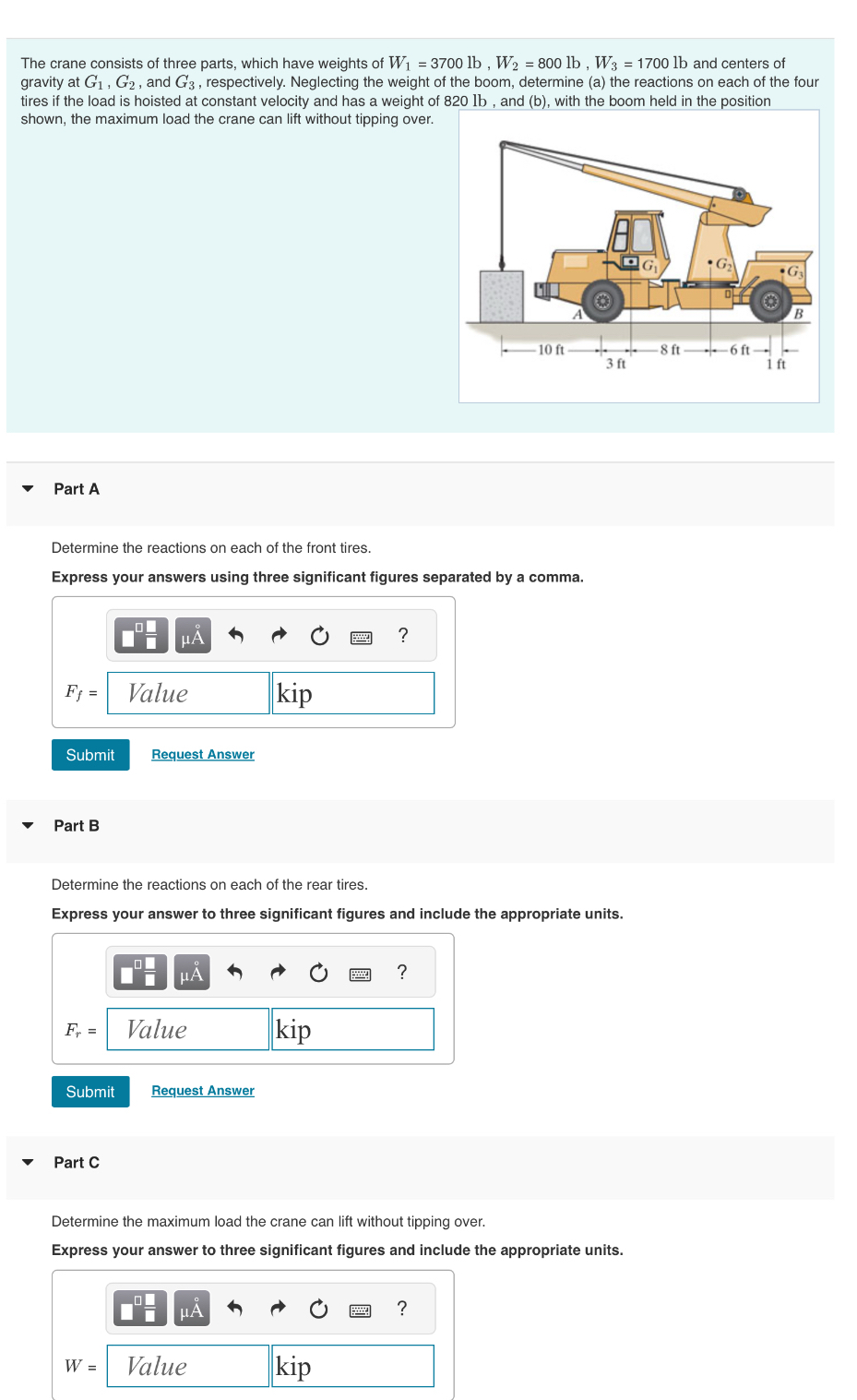 The crane consists of three parts, which have weights of $W_1$ = 3700 lb , $W_2$ = 800 lb , $W_3$ = 1700 lb and centers of gravity at $G_1$ , $G_2$ , and $G_3$ , respectively. Neglecting the weight of the boom, determine (a) the reactions on each of the four tires if the load is hoisted at constant velocity and has a weight of 820 lb , and (b), with the boom held in the position shown, the maximum load the crane can lift without tipping over.

$G_1$ $G_2$ $G_3$ A B
10 ft 3 ft 8 ft 6 ft 1 ft

Part A

Determine the reactions on each of the front tires.

Express your answers using three significant figures separated by a comma.

μÅ ?

$F_f$ = Value kip

Submit Request Answer

Part B

Determine the reactions on each of the rear tires.

Express your answer to three significant figures and include the appropriate units.

μÅ ?

$F_r$ = Value kip

Submit Request Answer

Part C

Determine the maximum load the crane can lift without tipping over.

Express your answer to three significant figures and include the appropriate units.

μÅ ?

$W$ = Value kip