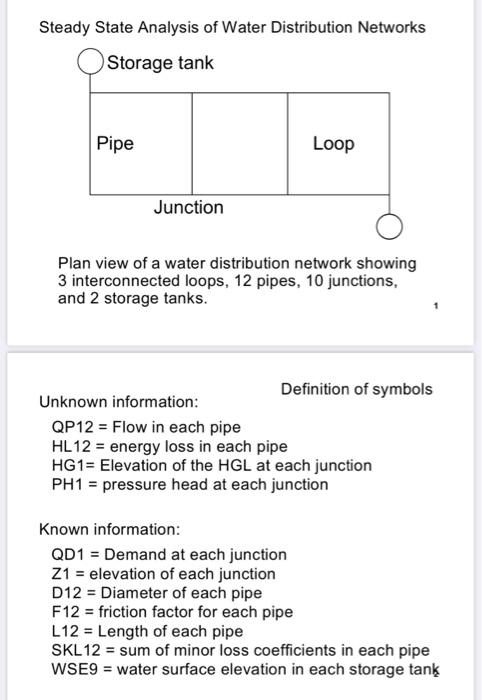 Steady State Analysis of Water Distribution Networks

Storage tank

Pipe

Loop

Junction

Plan view of a water distribution network showing 3 interconnected loops, 12 pipes, 10 junctions, and 2 storage tanks.

1

Definition of symbols

Unknown information:

QP12 = Flow in each pipe
HL12 = energy loss in each pipe
HG1= Elevation of the HGL at each junction
PH1 = pressure head at each junction

Known information:

QD1 = Demand at each junction
Z1 = elevation of each junction
D12 = Diameter of each pipe
F12 = friction factor for each pipe
L12 = Length of each pipe
SKL12 = sum of minor loss coefficients in each pipe
WSE9 = water surface elevation in each storage tank

2