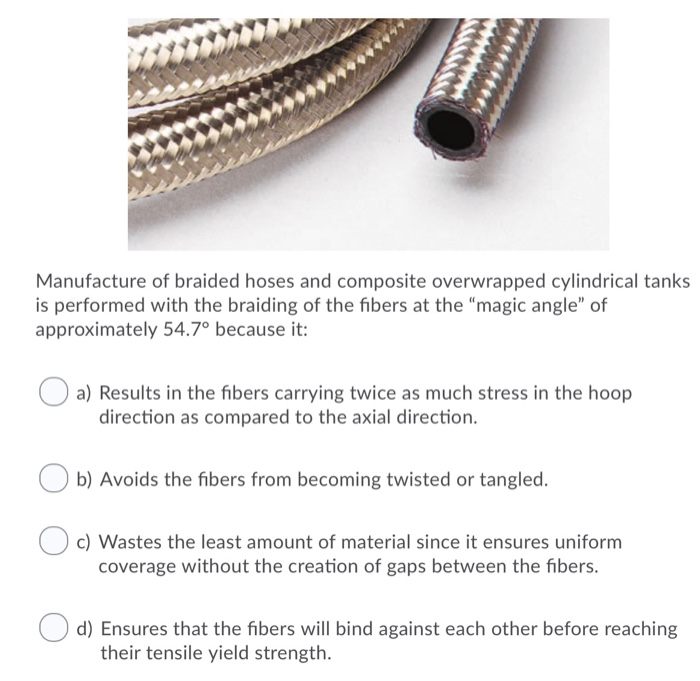 Manufacture of braided hoses and composite overwrapped cylindrical tanks is performed with the braiding of the fibers at the “magic angle” of approximately 54.7° because it:

a) Results in the fibers carrying twice as much stress in the hoop direction as compared to the axial direction.

b) Avoids the fibers from becoming twisted or tangled.

c) Wastes the least amount of material since it ensures uniform coverage without the creation of gaps between the fibers.

d) Ensures that the fibers will bind against each other before reaching their tensile yield strength.