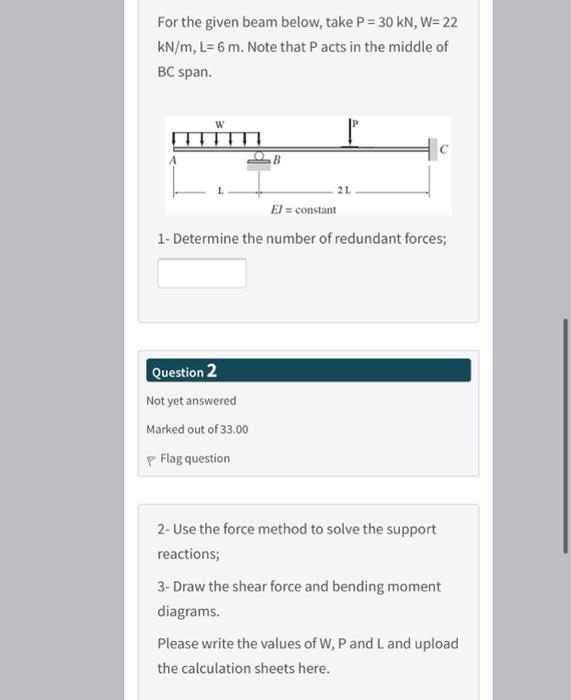 For the given beam below, take P = 30 kN, W= 22 kN/m, L= 6 m. Note that P acts in the middle of BC span.

W

P

A

B

C

L

2 L

$EI$ = constant

1- Determine the number of redundant forces;

Question 2

Not yet answered

Marked out of 33.00

Flag question

2- Use the force method to solve the support reactions;

3- Draw the shear force and bending moment diagrams.

Please write the values of W, P and L and upload the calculation sheets here.