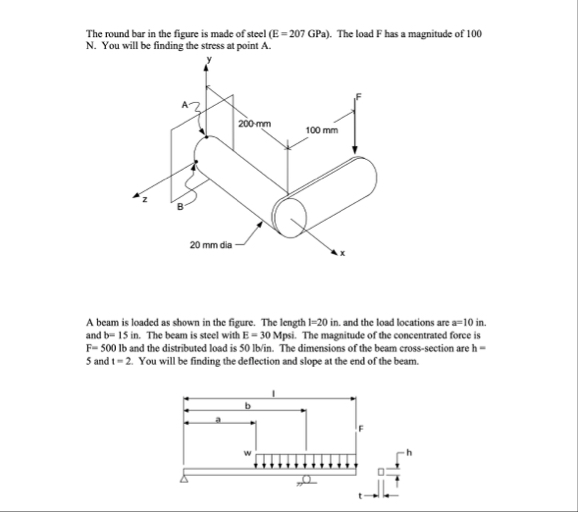 The round bar in the figure is made of steel (E = 207 GPa). The load F has a magnitude of 100 N. You will be finding the stress at point A.

y
A
200 mm
100 mm
F
z
B
20 mm dia
x

A beam is loaded as shown in the figure. The length l=20 in. and the load locations are a=10 in. and b= 15 in. The beam is steel with E = 30 Mpsi. The magnitude of the concentrated force is F= 500 lb and the distributed load is 50 lb/in. The dimensions of the beam cross-section are h = 5 and t = 2. You will be finding the deflection and slope at the end of the beam.

l
b
a
F
w
h
t