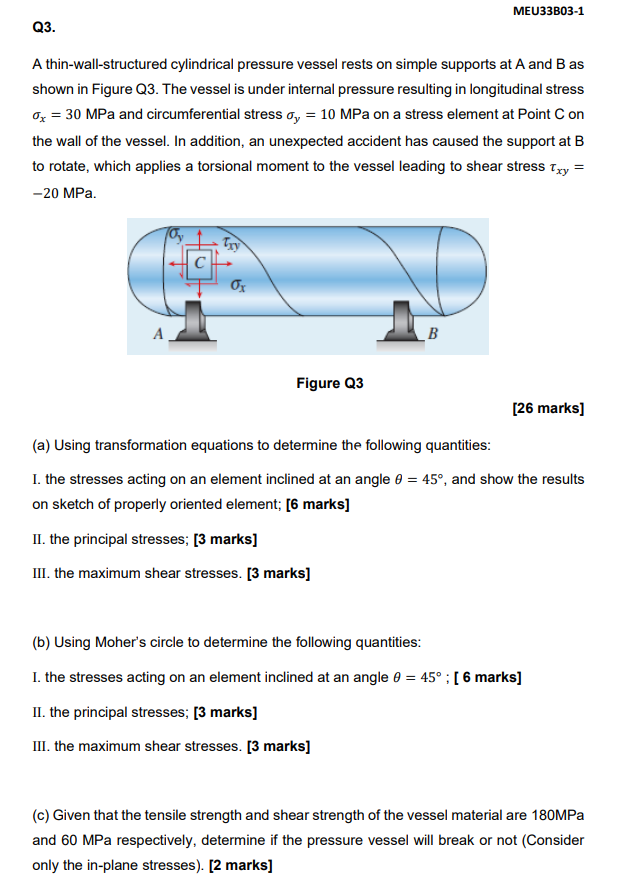 MEU33B03-1

Q3.

A thin-wall-structured cylindrical pressure vessel rests on simple supports at A and B as shown in Figure Q3. The vessel is under internal pressure resulting in longitudinal stress $\sigma_x = 30$ MPa and circumferential stress $\sigma_y = 10$ MPa on a stress element at Point C on the wall of the vessel. In addition, an unexpected accident has caused the support at B to rotate, which applies a torsional moment to the vessel leading to shear stress $\tau_{xy} = -20$ MPa.

$\sigma_y$ $\tau_{xy}$ C $\sigma_x$ A B

Figure Q3

[26 marks]

(a) Using transformation equations to determine the following quantities:

I. the stresses acting on an element inclined at an angle $\theta = 45°$, and show the results on sketch of properly oriented element; [6 marks]

II. the principal stresses; [3 marks]

III. the maximum shear stresses. [3 marks]

(b) Using Moher's circle to determine the following quantities:

I. the stresses acting on an element inclined at an angle $\theta = 45°$ ; [ 6 marks]

II. the principal stresses; [3 marks]

III. the maximum shear stresses. [3 marks]

(c) Given that the tensile strength and shear strength of the vessel material are 180MPa and 60 MPa respectively, determine if the pressure vessel will break or not (Consider only the in-plane stresses). [2 marks]