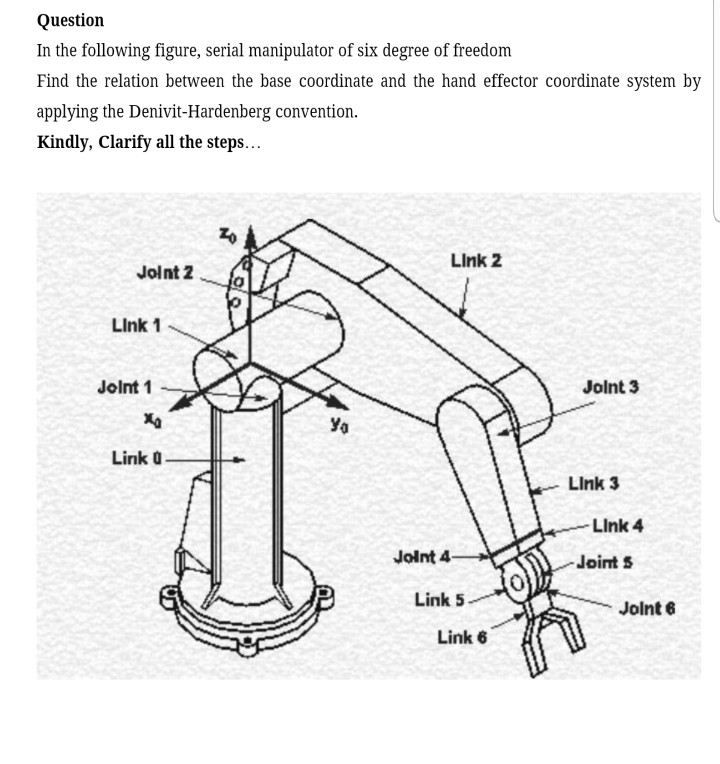 Question

In the following figure, serial manipulator of six degree of freedom

Find the relation between the base coordinate and the hand effector coordinate system by applying the Denivit-Hardenberg convention.

Kindly, Clarify all the steps…

$z_0$

Joint 2

Link 2

Link 1

Joint 1

Joint 3

$x_0$

$y_0$

Link 0

Link 3

Link 4

Joint 4

Joint 5

Link 5

Joint 6

Link 6