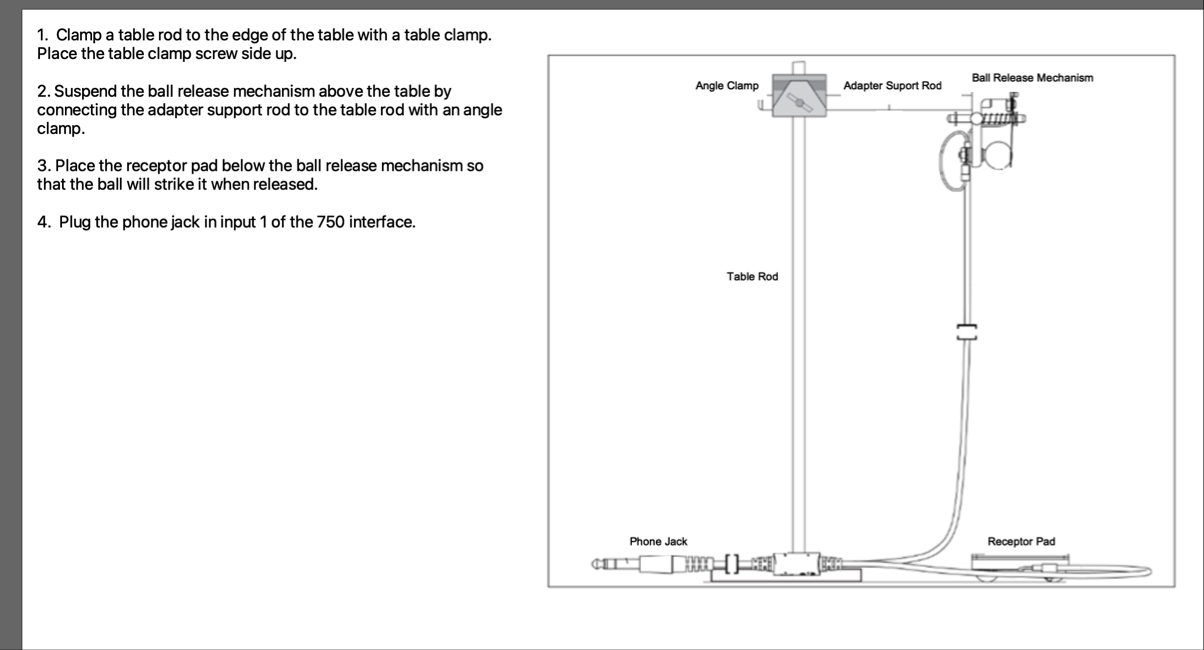 1. Clamp a table rod to the edge of the table with a table clamp. Place the table clamp screw side up.

2. Suspend the ball release mechanism above the table by connecting the adapter support rod to the table rod with an angle clamp.

3. Place the receptor pad below the ball release mechanism so that the ball will strike it when released.

4. Plug the phone jack in input 1 of the 750 interface.

Angle Clamp
Adapter Suport Rod
Ball Release Mechanism
Table Rod
Phone Jack
Receptor Pad