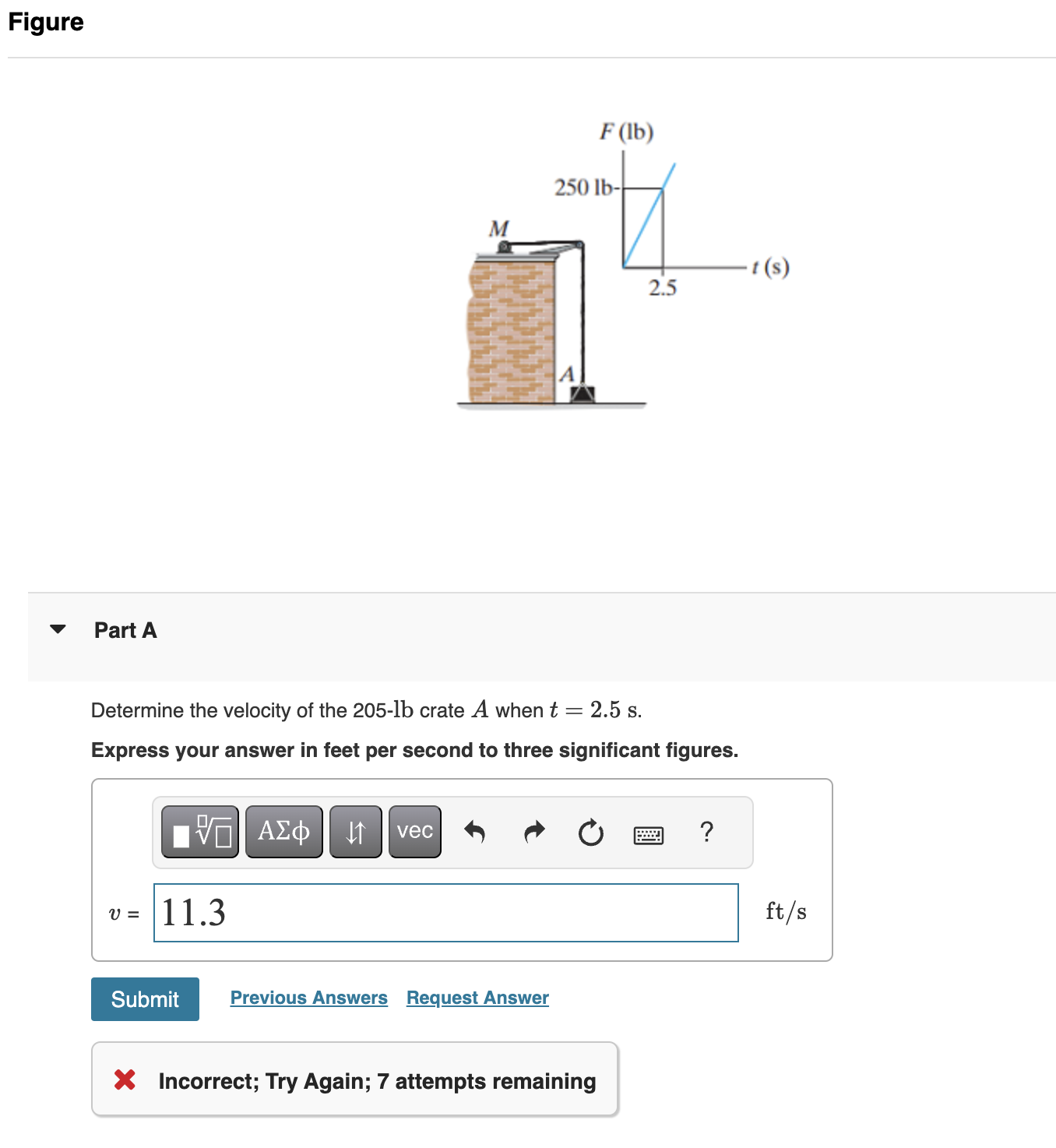 Figure

$F$ (lb)

250 lb

$M$

$t$ (s)

2.5

$A$

Part A

Determine the velocity of the 205-lb crate $A$ when $t = 2.5$ s.

Express your answer in feet per second to three significant figures.

ΑΣφ

vec

?

$v$ = 11.3 ft/s

Submit

Previous Answers

Request Answer

Incorrect; Try Again; 7 attempts remaining