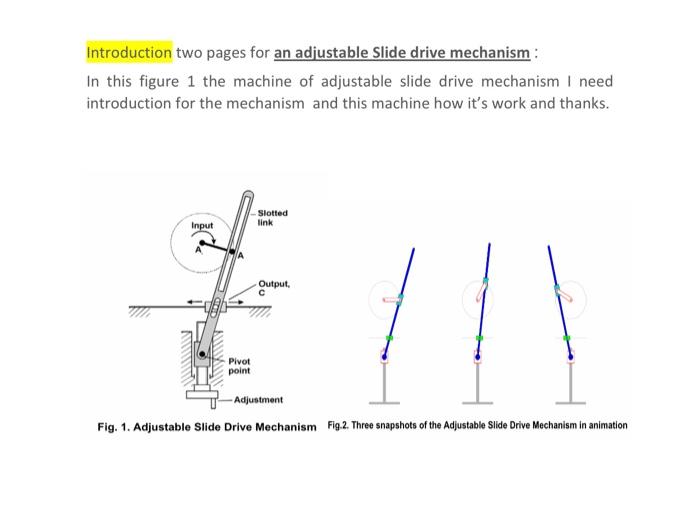 Introduction two pages for an adjustable Slide drive mechanism :

In this figure 1 the machine of adjustable slide drive mechanism I need introduction for the mechanism and this machine how it's work and thanks.

Input
A
A
Slotted link
Output, C
Pivot point
Adjustment

Fig. 1. Adjustable Slide Drive Mechanism

Fig.2. Three snapshots of the Adjustable Slide Drive Mechanism in animation