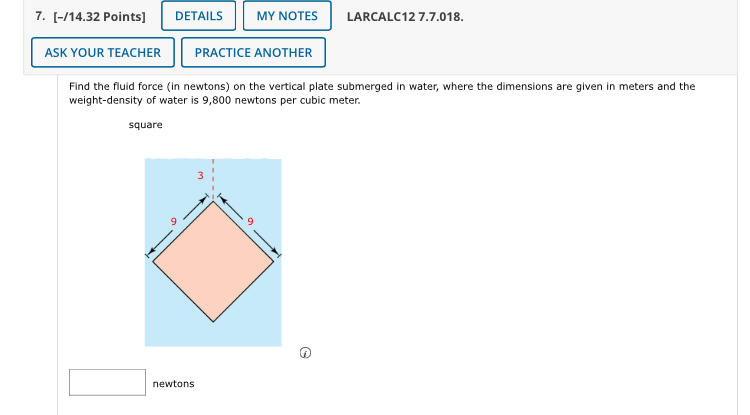 7. [–/14.32 Points] DETAILS MY NOTES LARCALC12 7.7.018.

ASK YOUR TEACHER PRACTICE ANOTHER

Find the fluid force (in newtons) on the vertical plate submerged in water, where the dimensions are given in meters and the weight-density of water is 9,800 newtons per cubic meter.

square

3

9

9

newtons