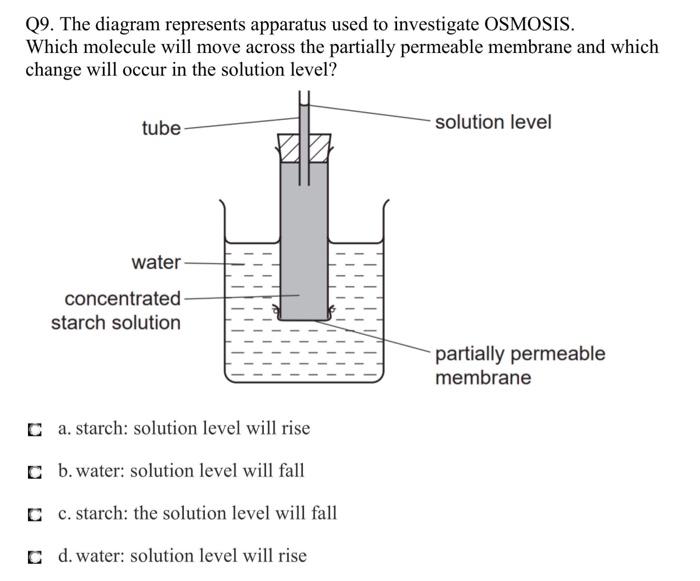 Q9. The diagram represents apparatus used to investigate OSMOSIS.
Which molecule will move across the partially permeable membrane and which change will occur in the solution level?

tube

solution level

water

concentrated starch solution

partially permeable membrane

a. starch: solution level will rise

b. water: solution level will fall

c. starch: the solution level will fall

d. water: solution level will rise