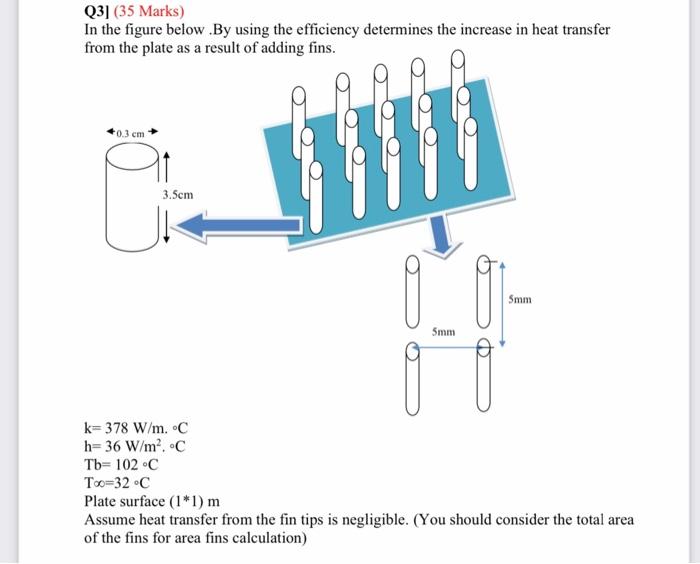 Q3] (35 Marks)
In the figure below .By using the efficiency determines the increase in heat transfer from the plate as a result of adding fins.

0.3 cm

3.5cm

5mm

5mm

k= 378 W/m. ◦C
h= 36 W/m$^2$. ◦C
Tb= 102 ◦C
T∞=32 ◦C
Plate surface (1*1) m
Assume heat transfer from the fin tips is negligible. (You should consider the total area of the fins for area fins calculation)