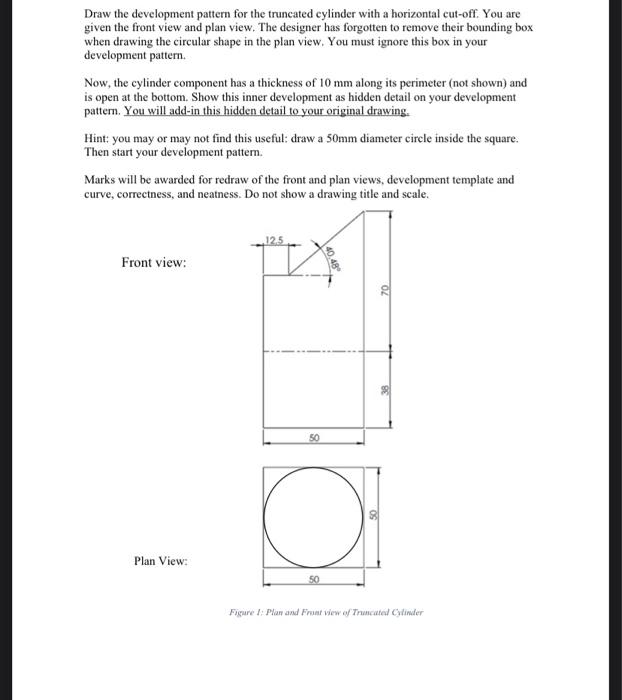 Draw the development pattern for the truncated cylinder with a horizontal cut-off. You are given the front view and plan view. The designer has forgotten to remove their bounding box when drawing the circular shape in the plan view. You must ignore this box in your development pattern.

Now, the cylinder component has a thickness of 10 mm along its perimeter (not shown) and is open at the bottom. Show this inner development as hidden detail on your development pattern. You will add-in this hidden detail to your original drawing.

Hint: you may or may not find this useful: draw a 50mm diameter circle inside the square. Then start your development pattern.

Marks will be awarded for redraw of the front and plan views, development template and curve, correctness, and neatness. Do not show a drawing title and scale.

Front view:

12.5

40.48°

70

38

50

Plan View:

50

50

Figure 1: Plan and Front view of Truncated Cylinder