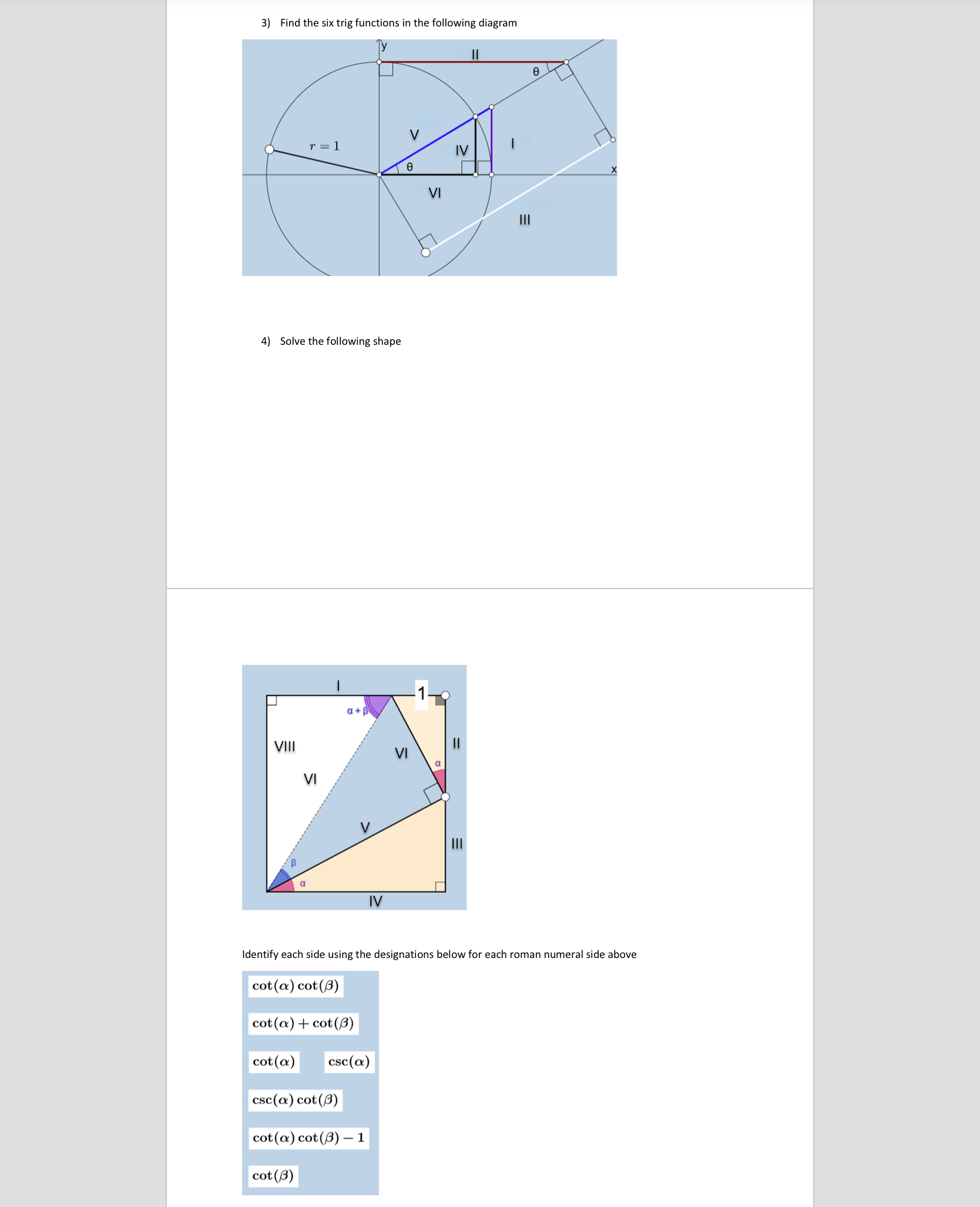 3) Find the six trig functions in the following diagram

y
II
θ
V
$r = 1$
IV
I
θ
x
VI
III

4) Solve the following shape

I
1
α + β
VIII
VI
II
α
VI
V
III
β
α
IV

Identify each side using the designations below for each roman numeral side above

$\cot(\alpha)\cot(\beta)$

$\cot(\alpha) + \cot(\beta)$

$\cot(\alpha)$ $\csc(\alpha)$

$\csc(\alpha)\cot(\beta)$

$\cot(\alpha)\cot(\beta) - 1$

$\cot(\beta)$