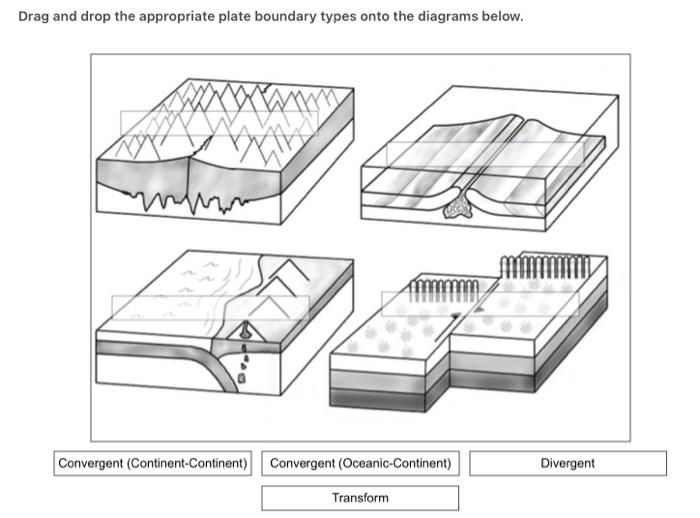 Drag and drop the appropriate plate boundary types onto the diagrams below.

Convergent (Continent-Continent)

Convergent (Oceanic-Continent)

Divergent

Transform