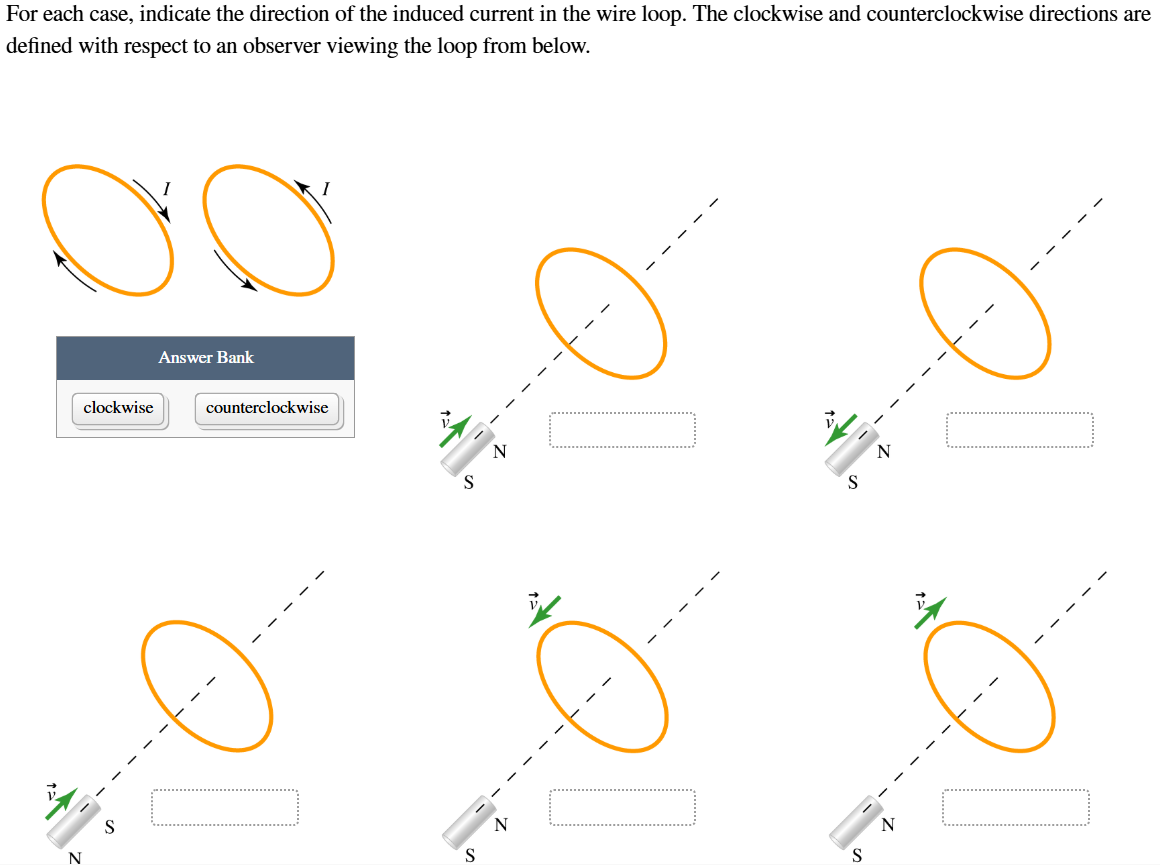 For each case, indicate the direction of the induced current in the wire loop. The clockwise and counterclockwise directions are defined with respect to an observer viewing the loop from below.

$I$

$I$

Answer Bank

clockwise

counterclockwise

$\vec{v}$
N
S

$\vec{v}$
N
S

$\vec{v}$
S
N

$\vec{v}$
N
S

$\vec{v}$
N
S