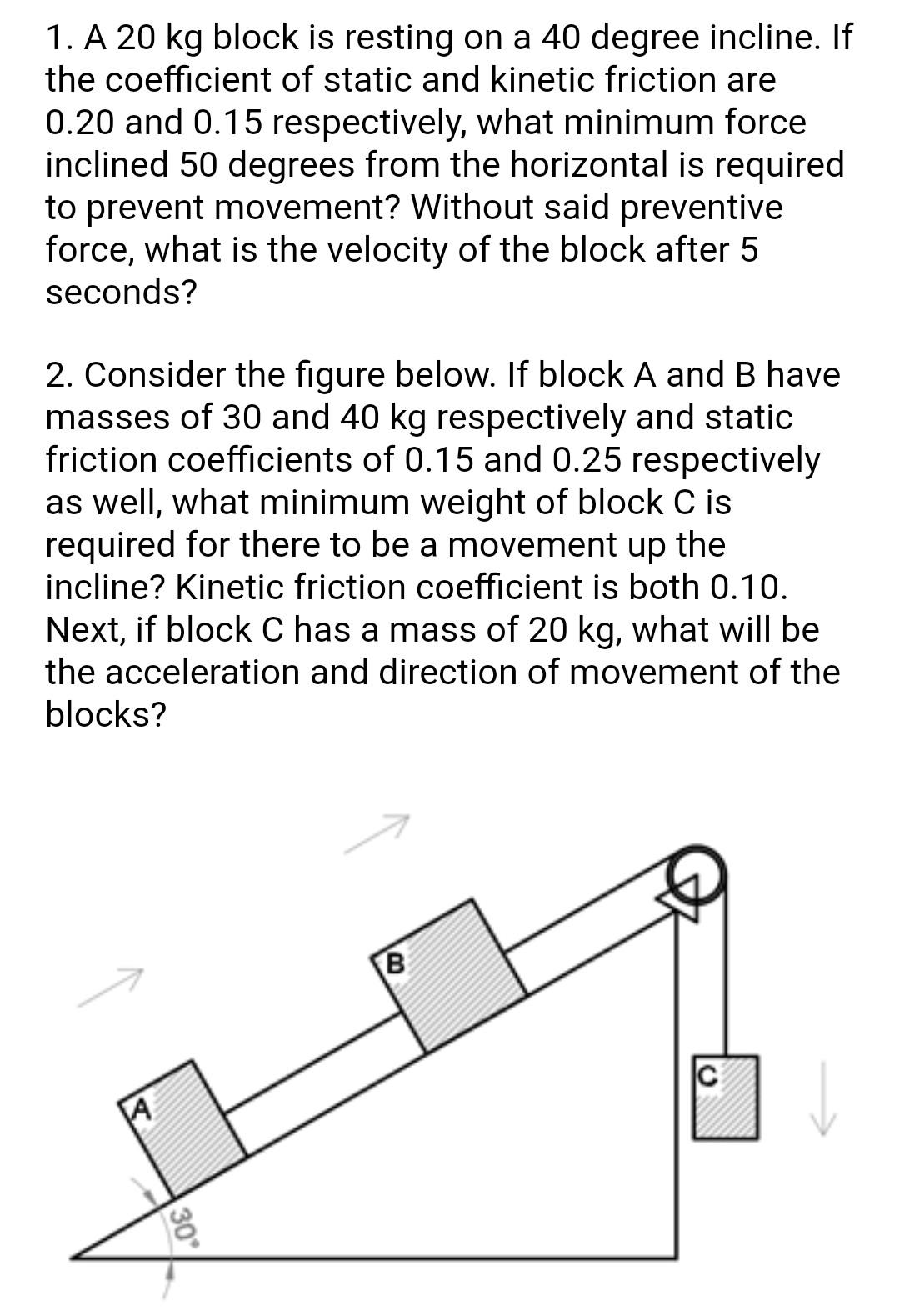 1. A 20 kg block is resting on a 40 degree incline. If the coefficient of static and kinetic friction are 0.20 and 0.15 respectively, what minimum force inclined 50 degrees from the horizontal is required to prevent movement? Without said preventive force, what is the velocity of the block after 5 seconds?

2. Consider the figure below. If block A and B have masses of 30 and 40 kg respectively and static friction coefficients of 0.15 and 0.25 respectively as well, what minimum weight of block C is required for there to be a movement up the incline? Kinetic friction coefficient is both 0.10. Next, if block C has a mass of 20 kg, what will be the acceleration and direction of movement of the blocks?

B

C

A

30°