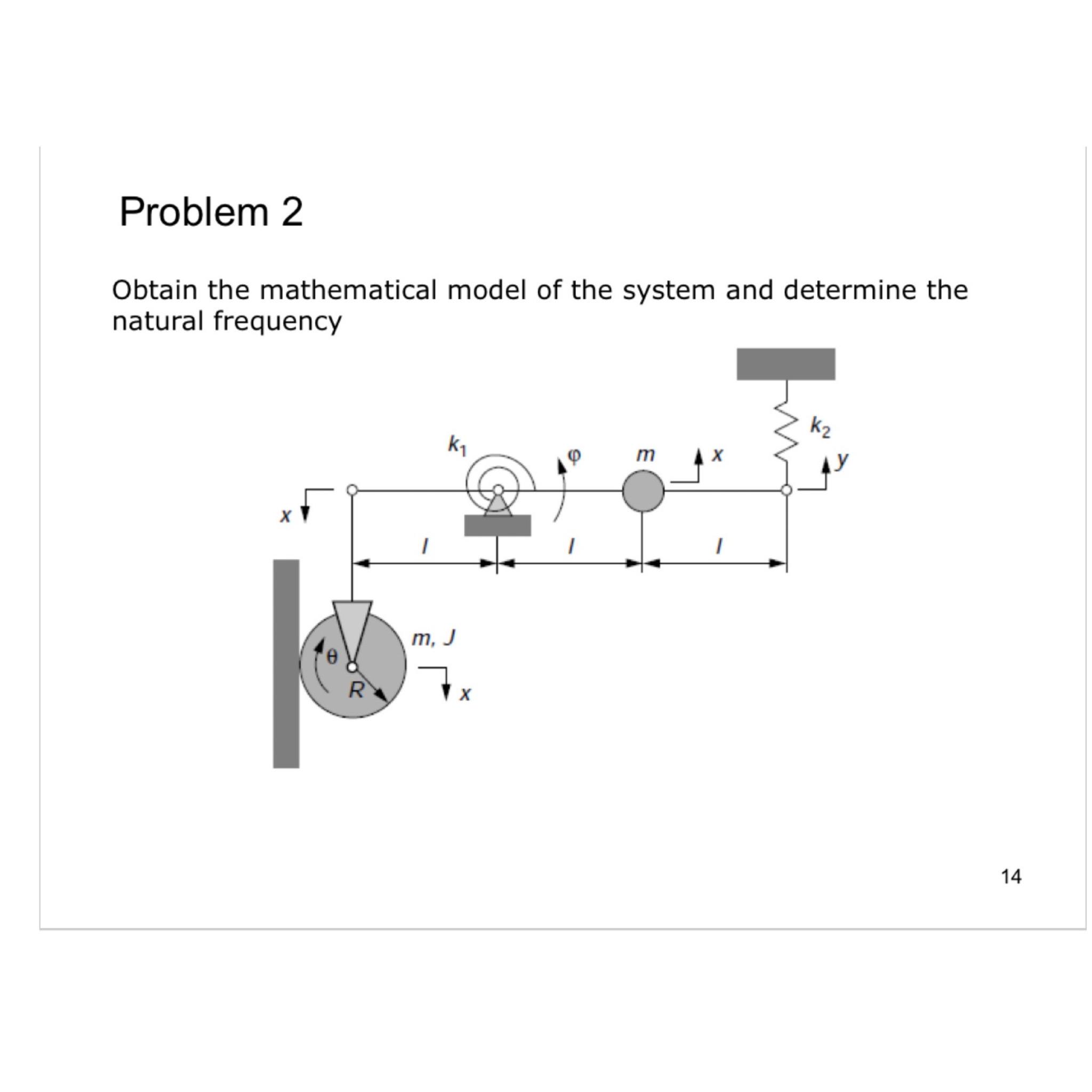 Problem 2

Obtain the mathematical model of the system and determine the natural frequency

$k_2$

$k_1$

$\varphi$

$m$

$x$

$y$

$x$

$l$

$l$

$l$

$m, J$

$\theta$

$R$

$x$

14